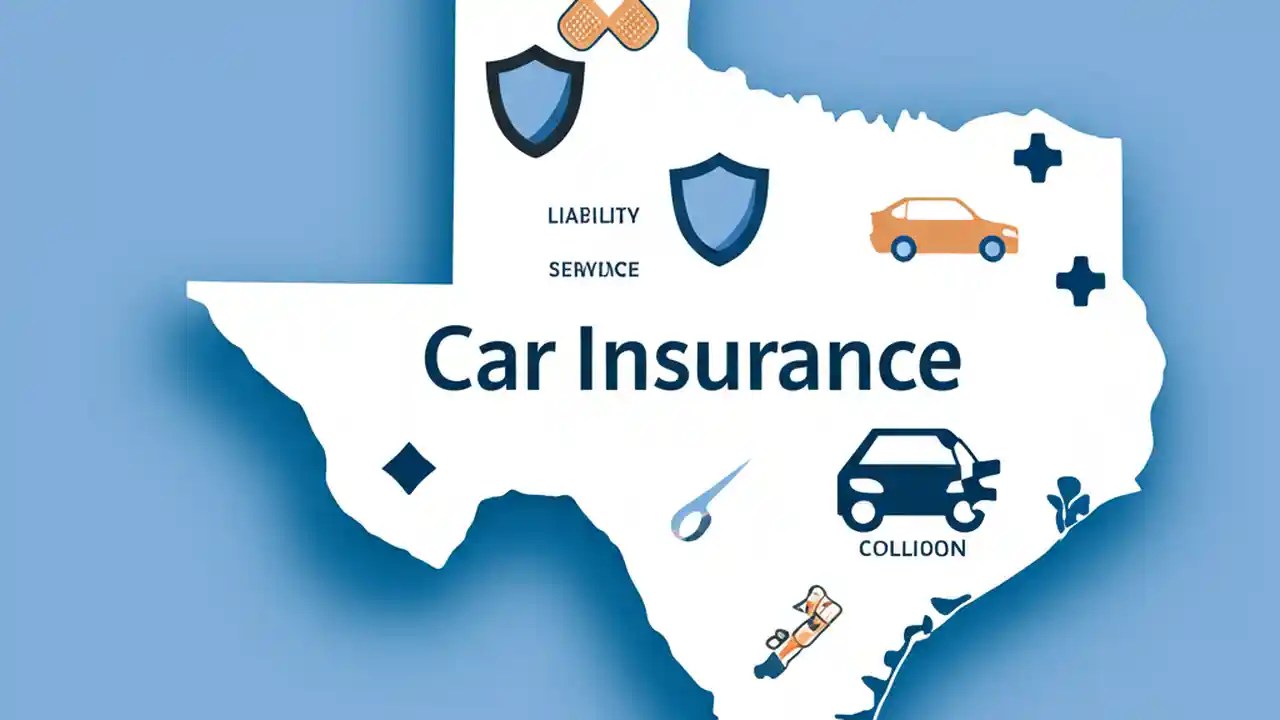 LIABILITY

SERVIACE

Car Insurance

COLLIOON