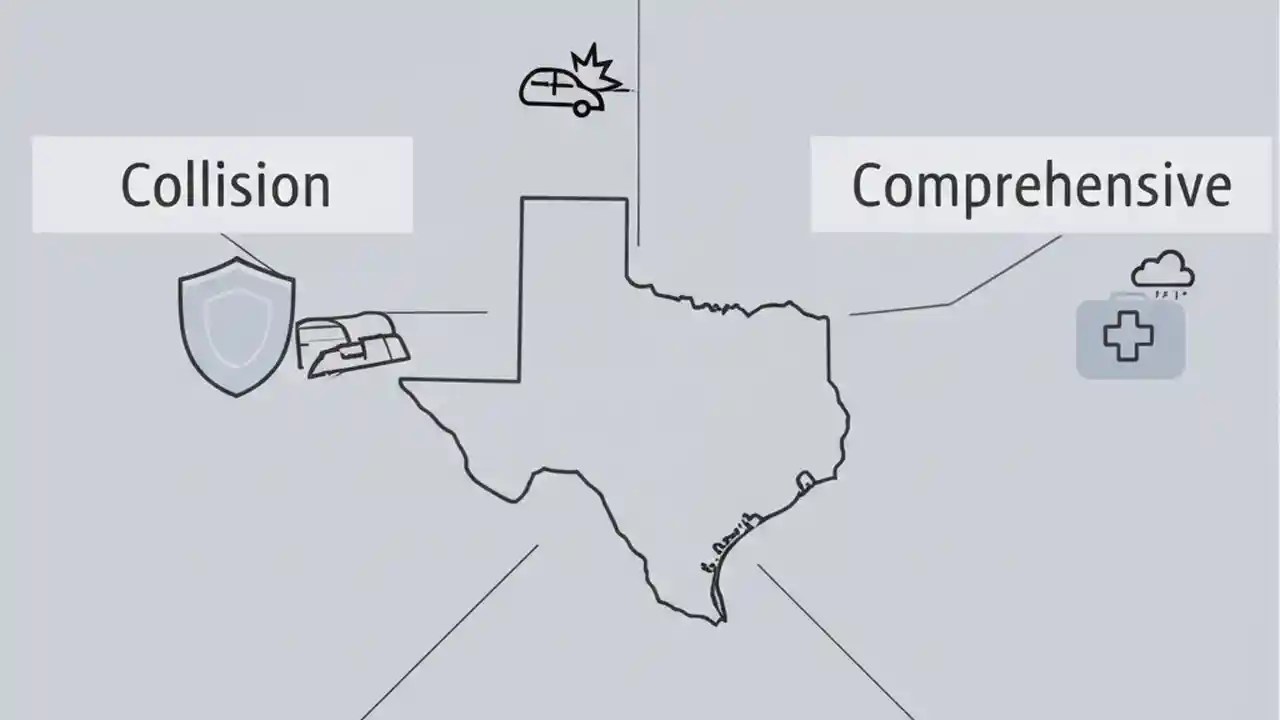 Collision

Comprehensive