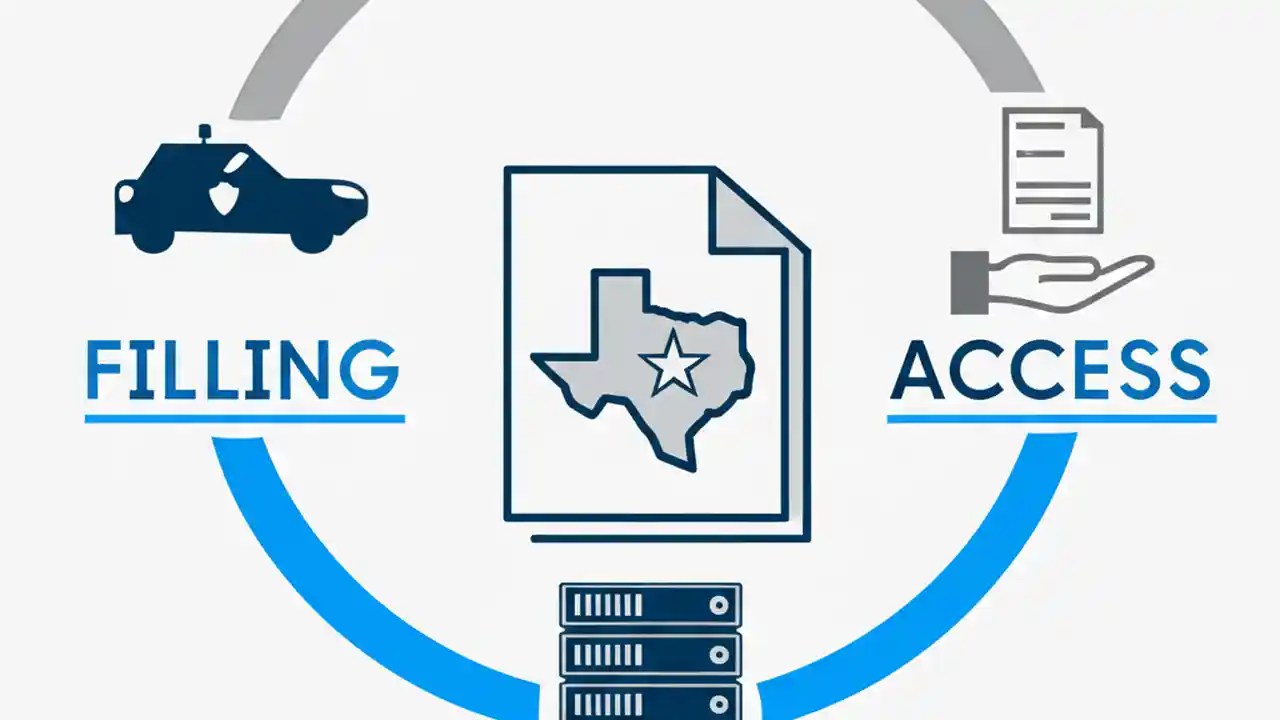 FILLING

ACCESS