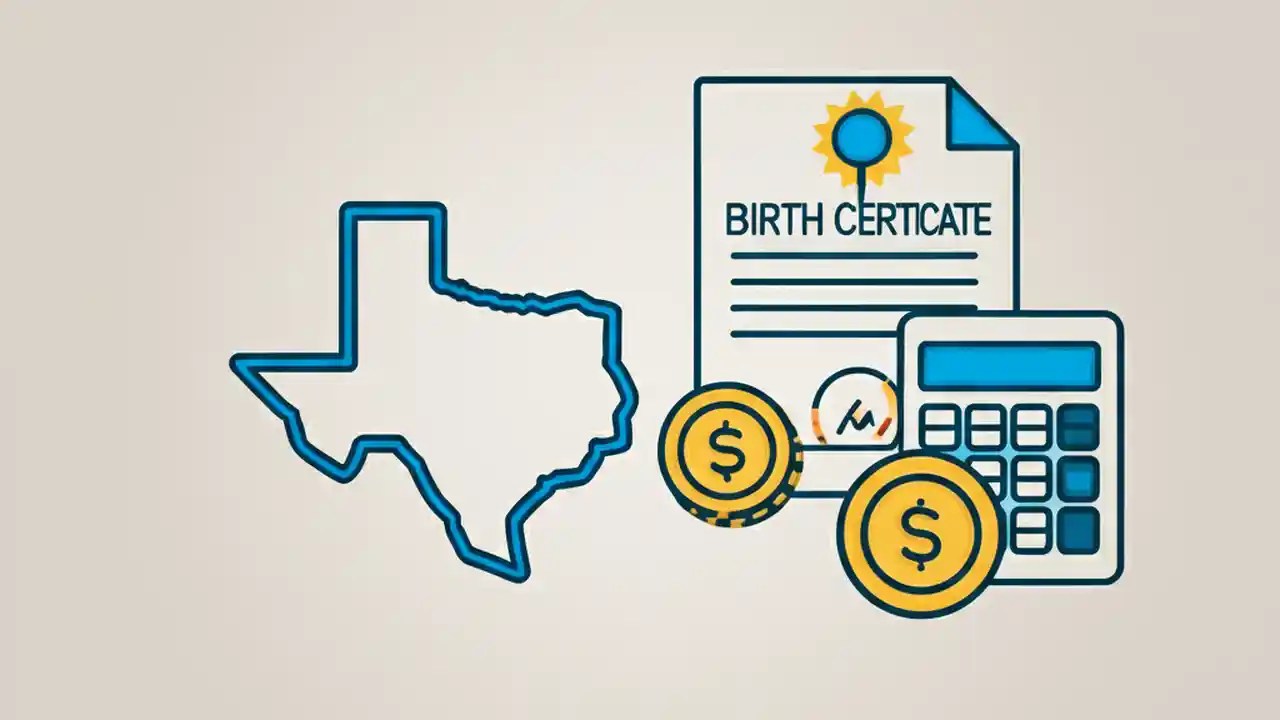 BIRTH CERTICATE

$

$