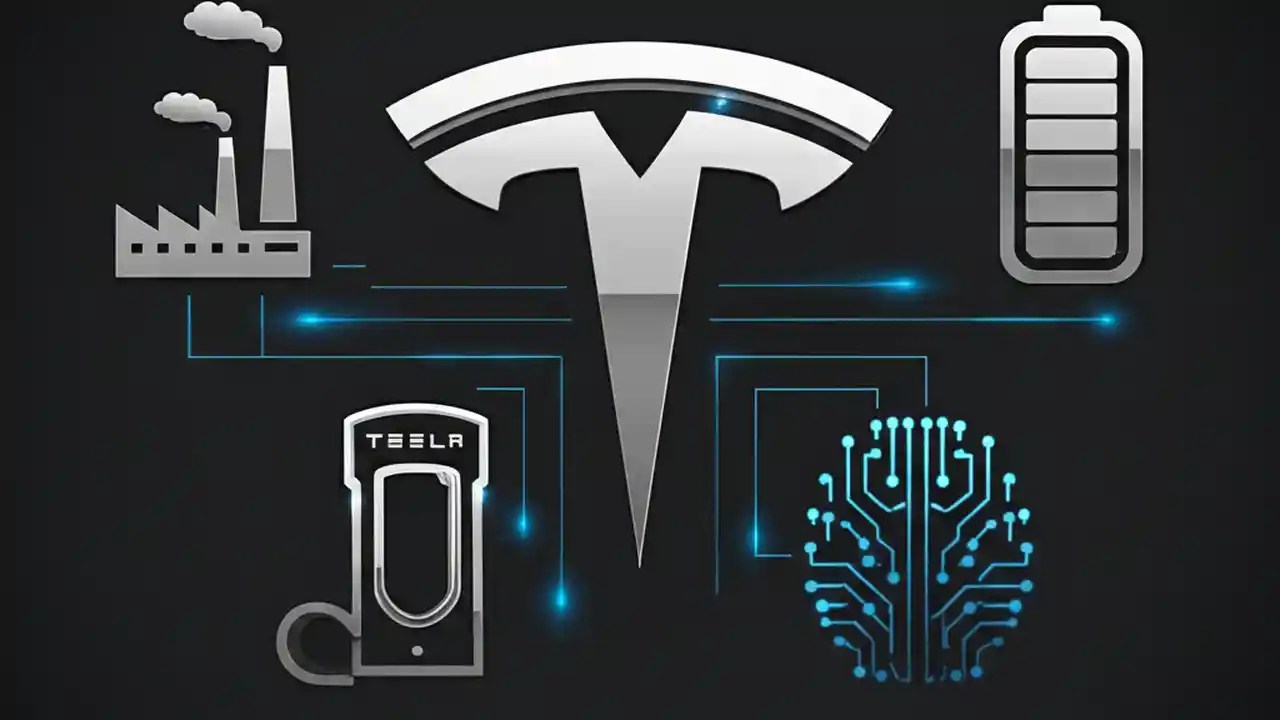 TESLA