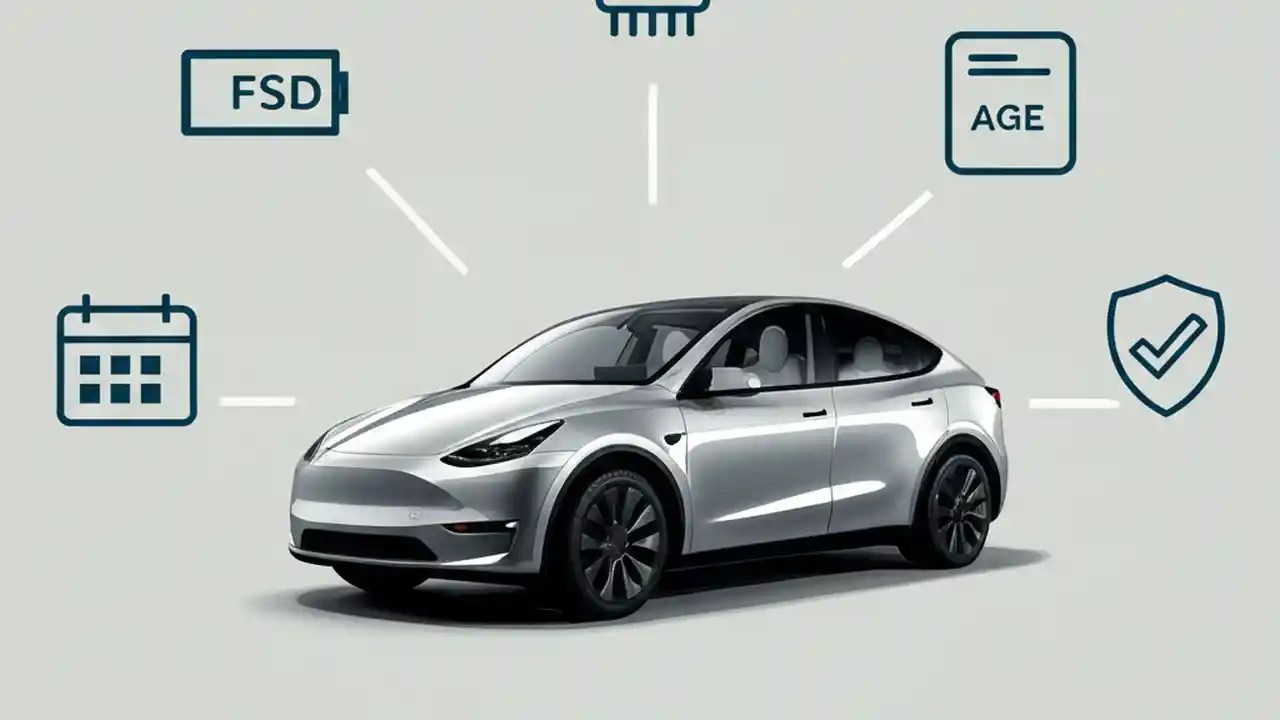 FSD

AGE