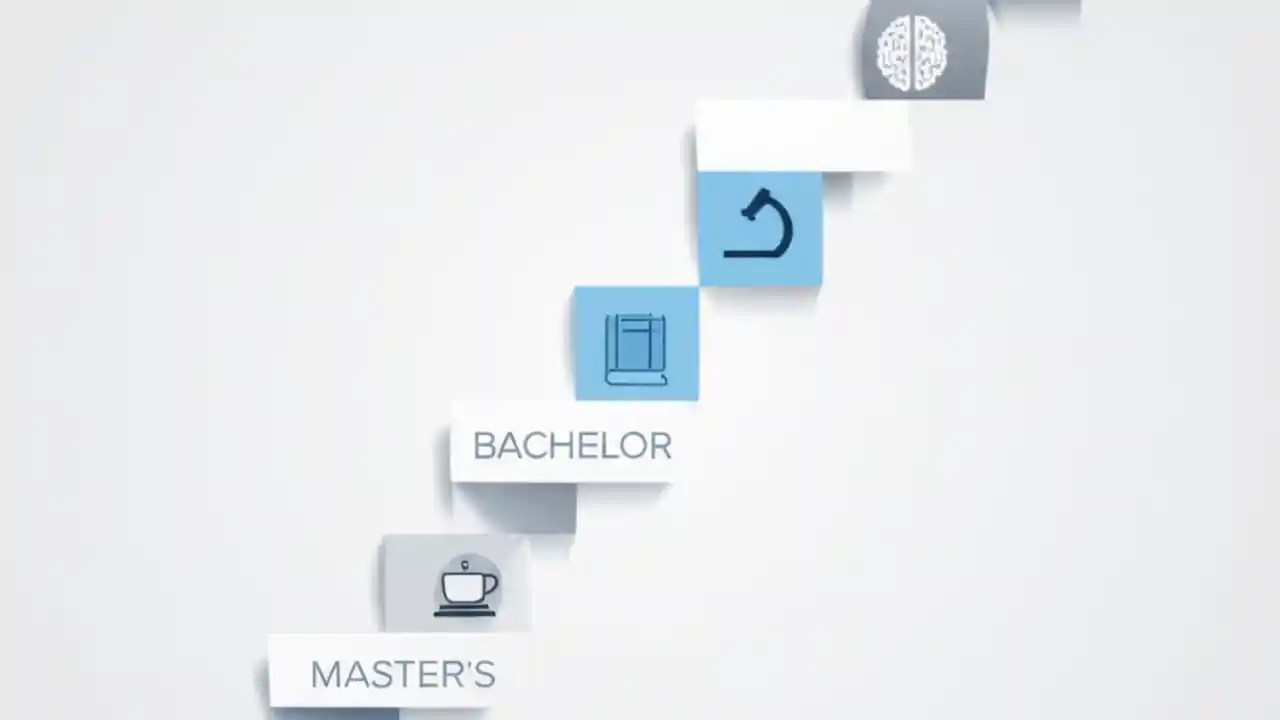 BACHELOR

MASTER'S