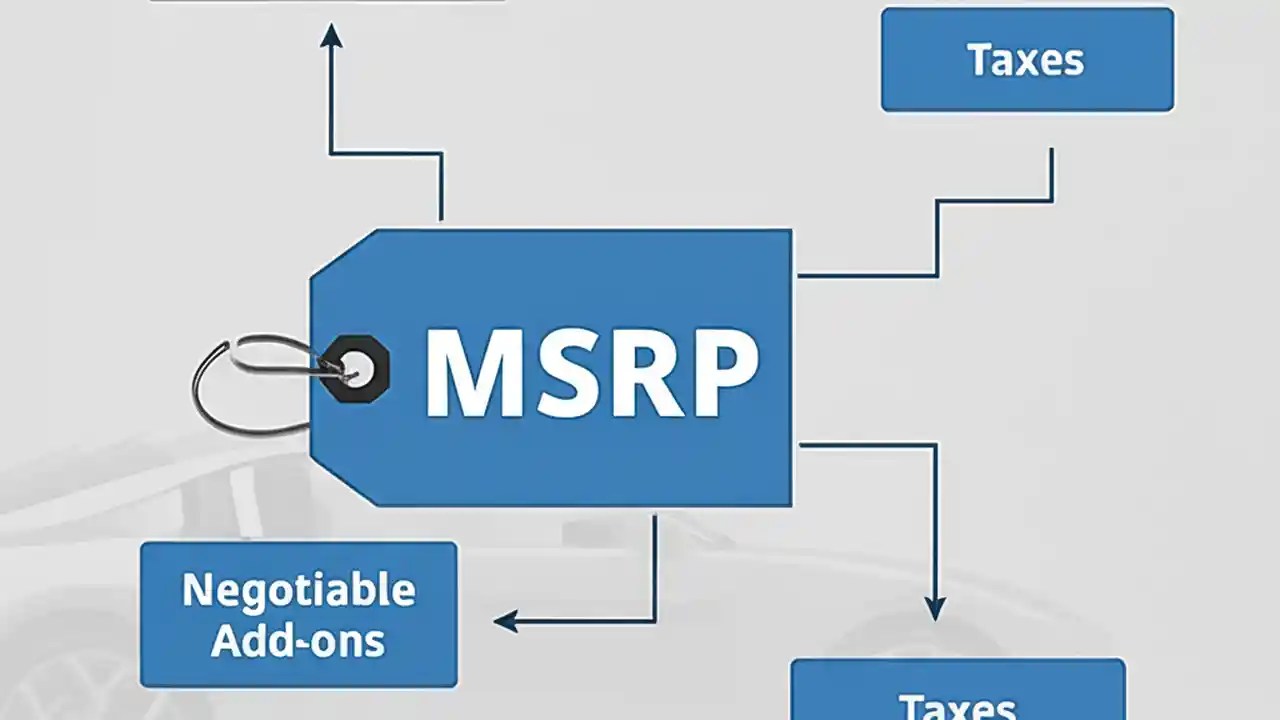 Taxes

MSRP

Negotiable Add-ons

Taxes