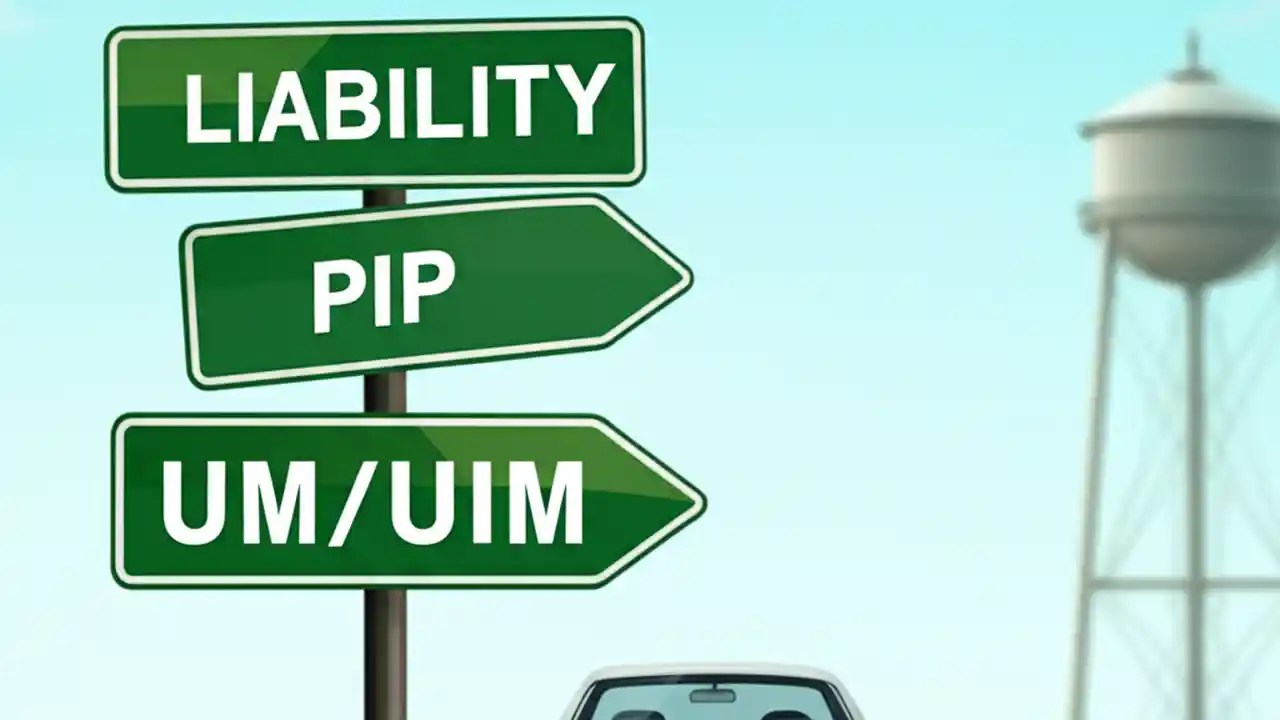 LIABILITY

PIP

UM/UIM