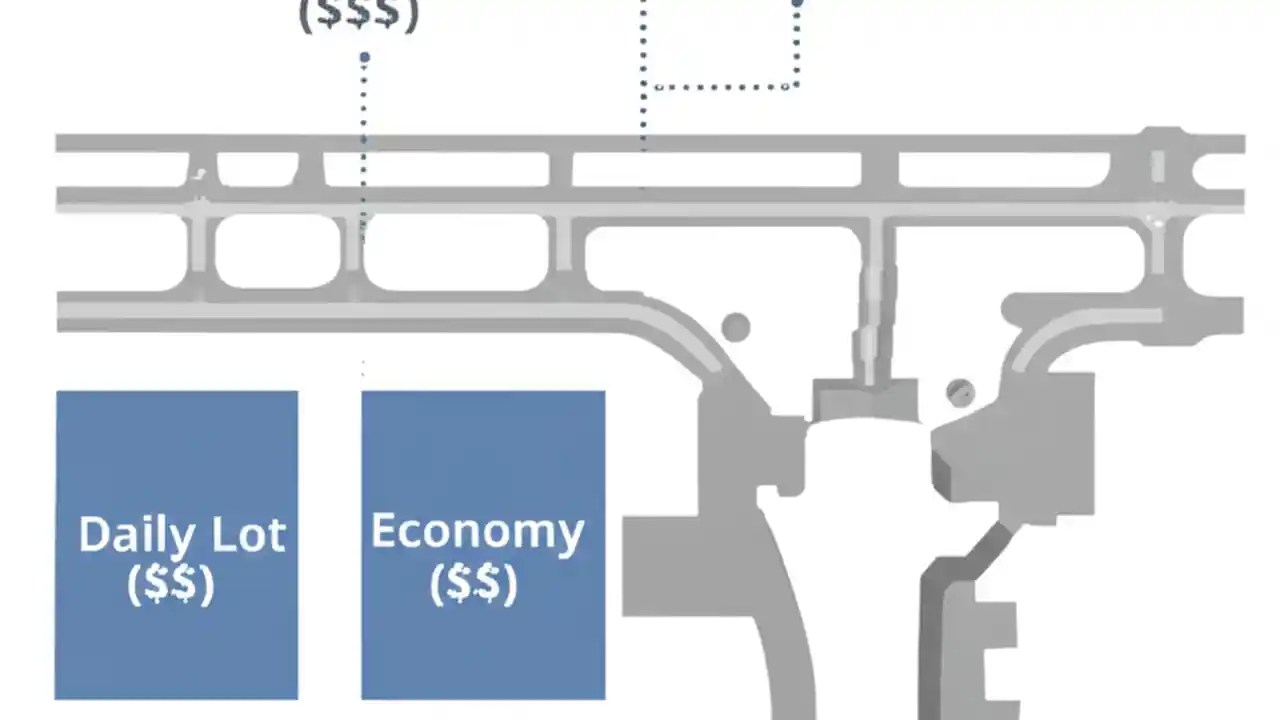 ($$$)

Daily Lot ($$)

Economy ($$)