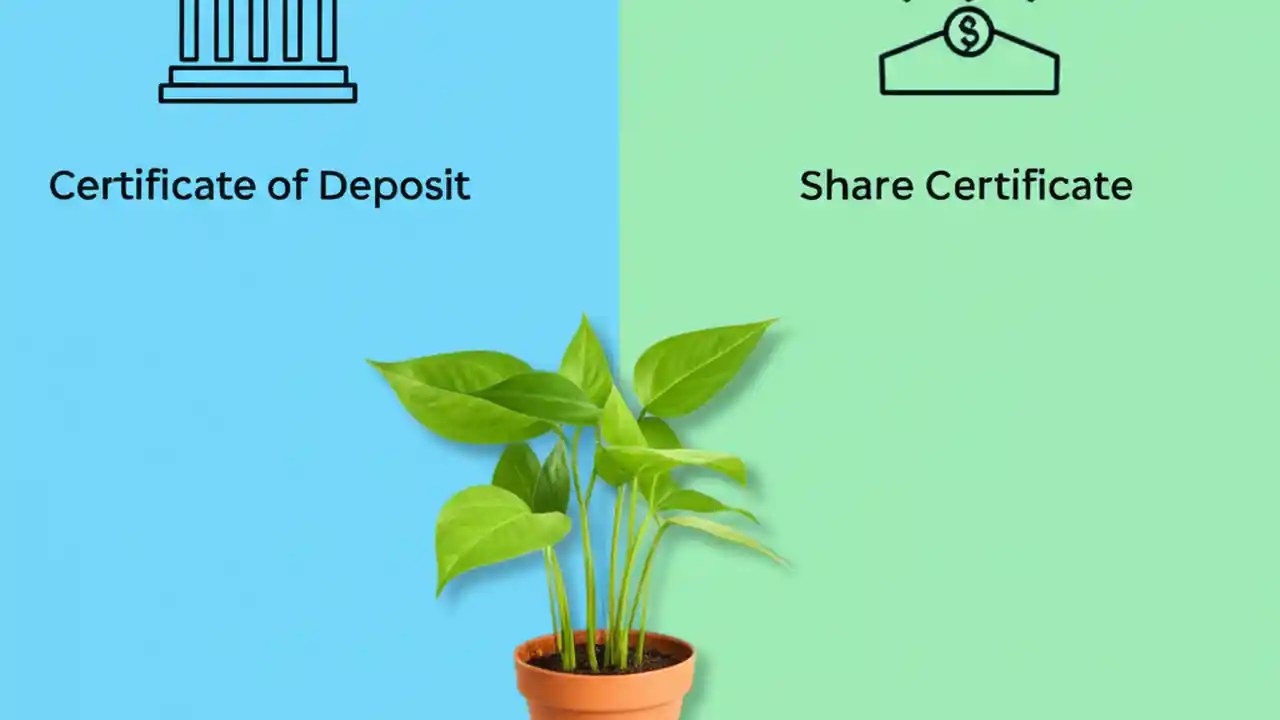 Certificate of Deposit

$

Share Certificate