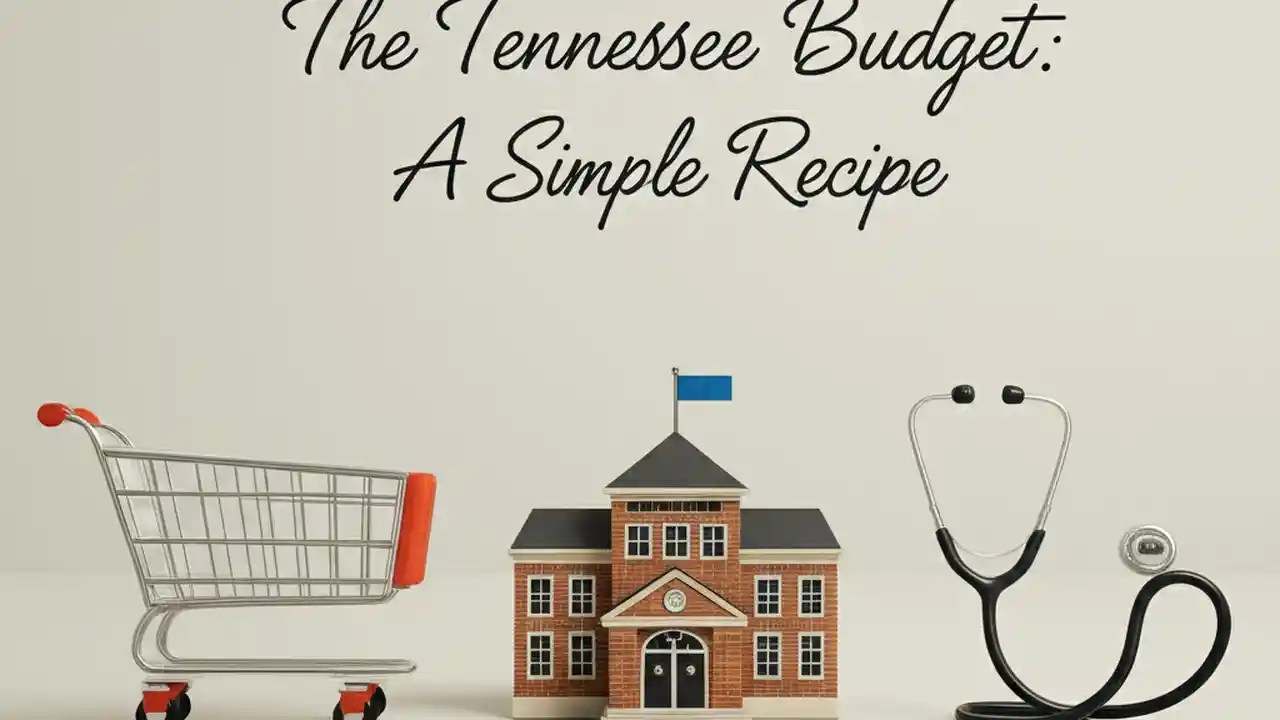 The Tennessee Budget:
A Simple Recipe