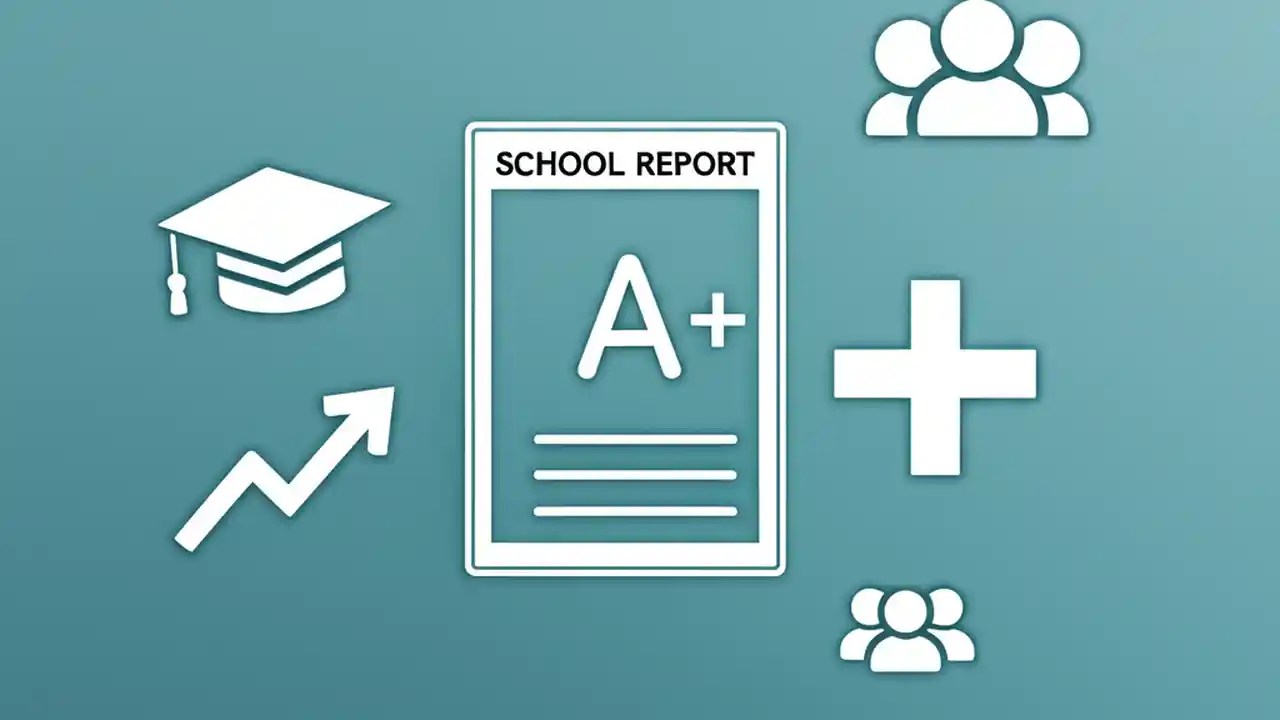 SCHOOL REPORT

A+