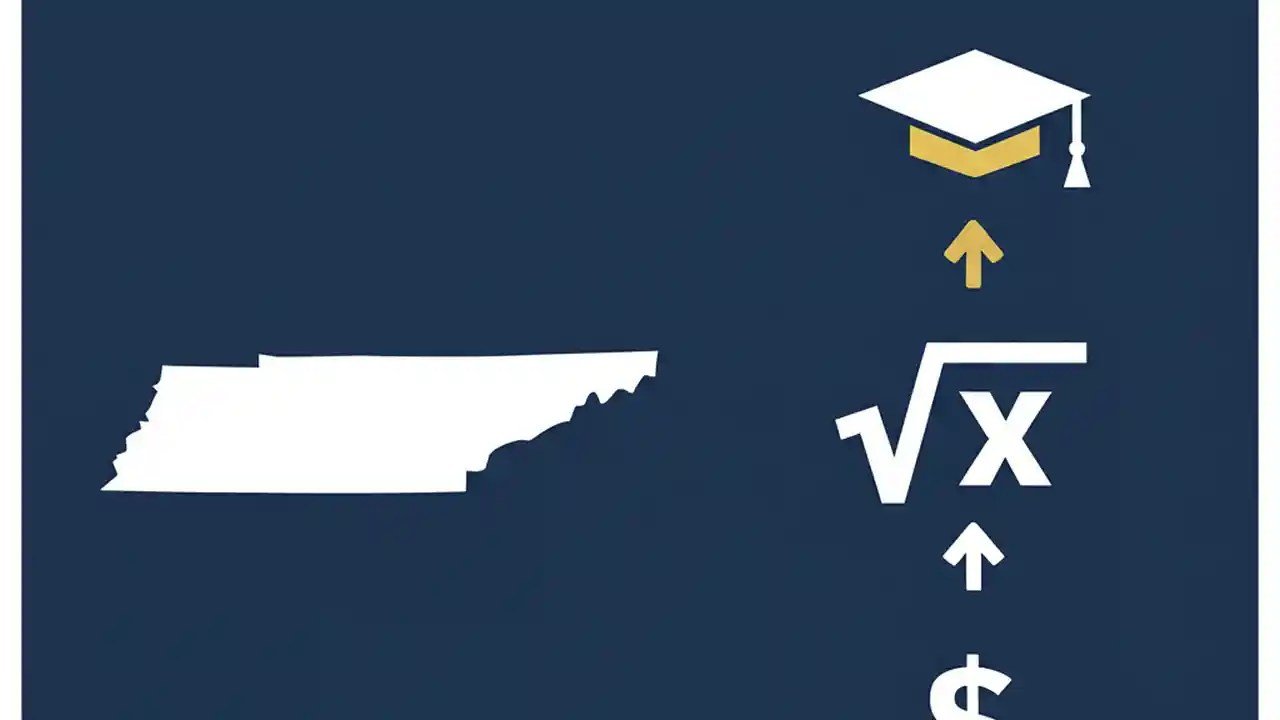 $\sqrt{x}$

$