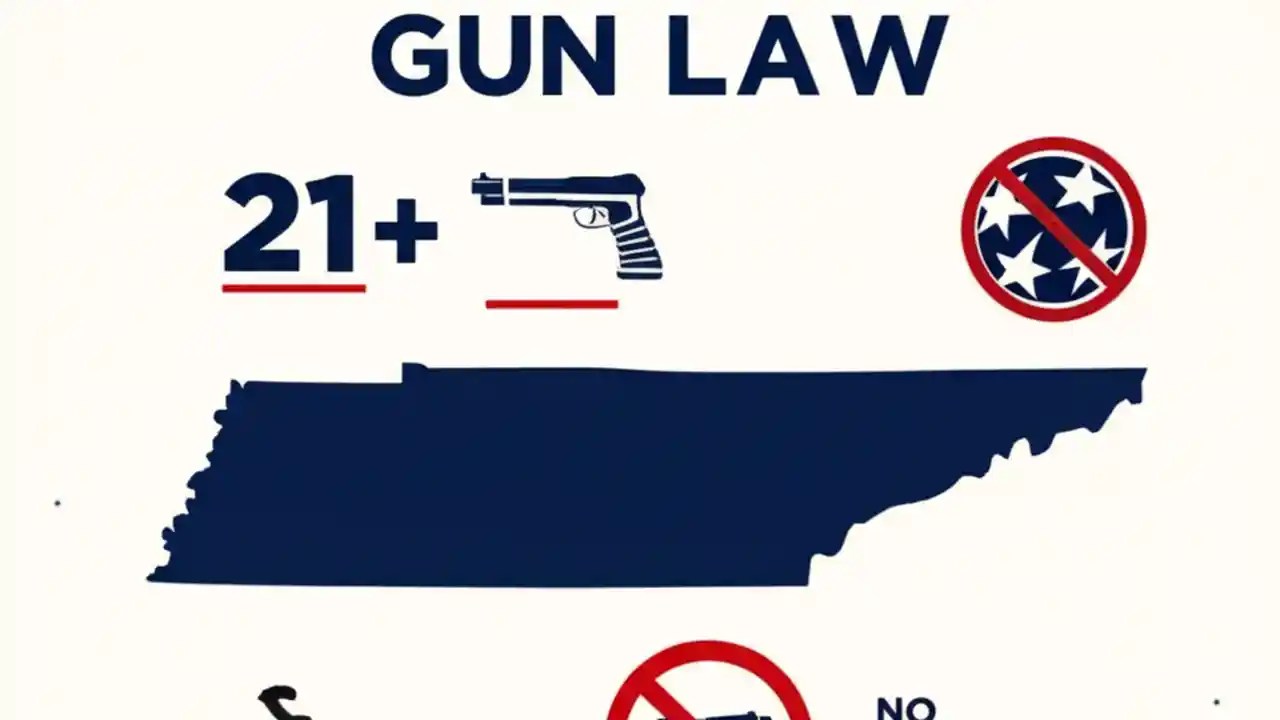 GUN LAW

21+

NO