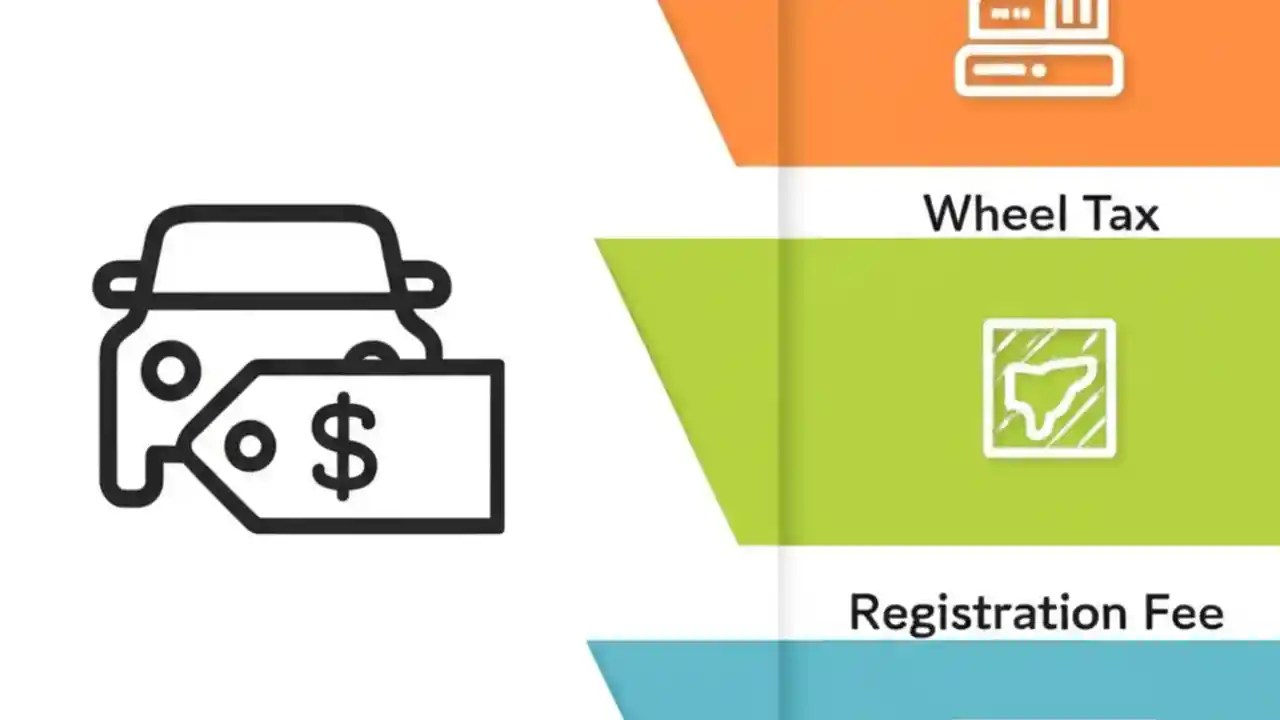 $

Wheel Tax

Registration Fee