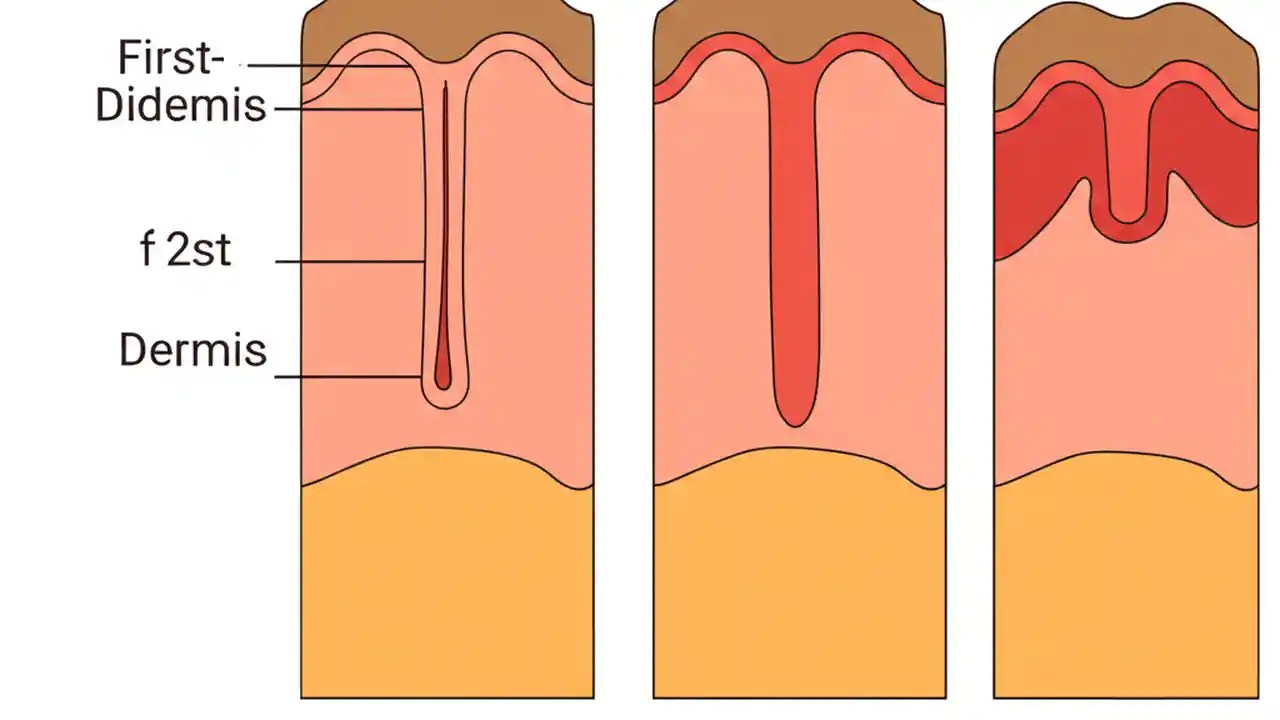 First-
Didemis

f 2st

Dermis