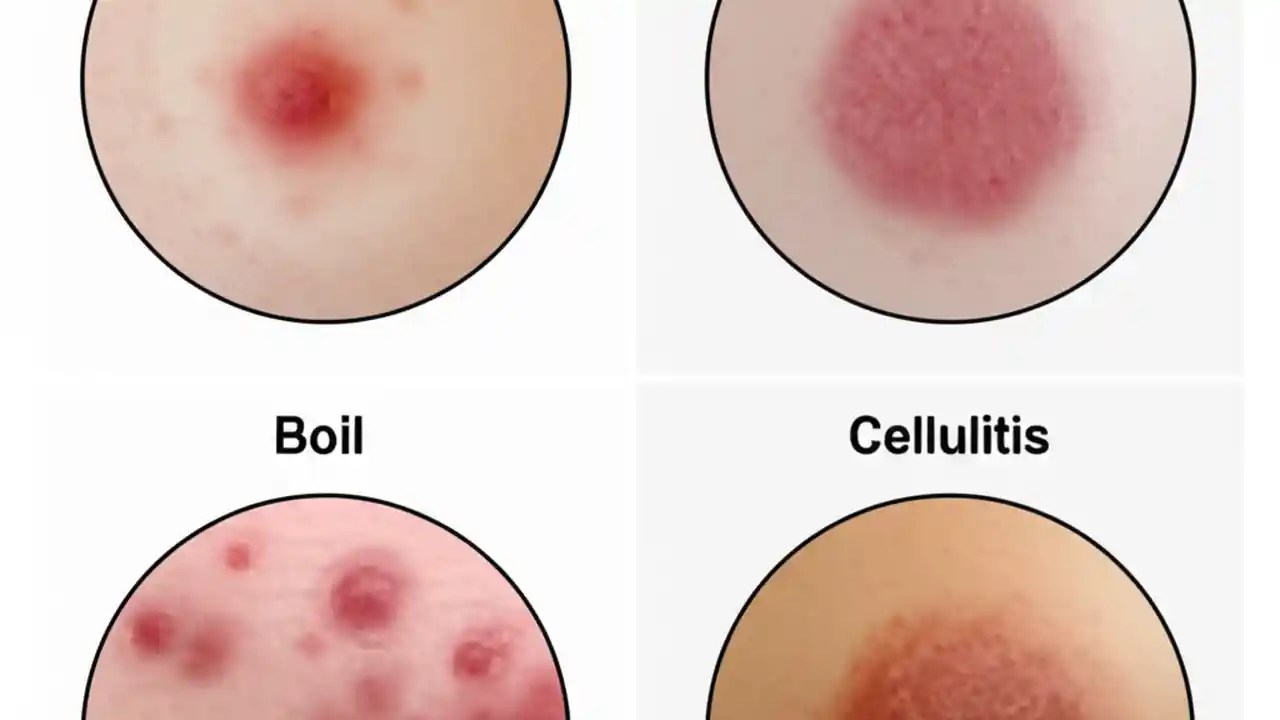 Boil

Cellulitis