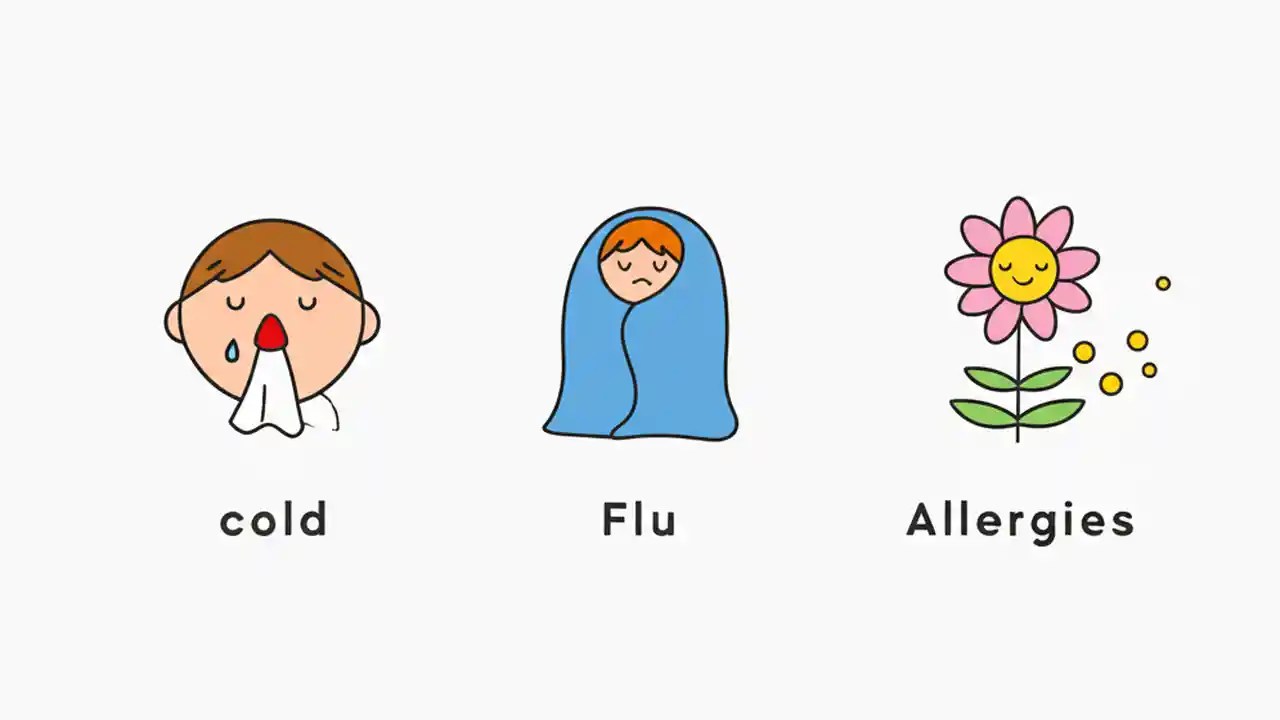 cold

Flu

Allergies