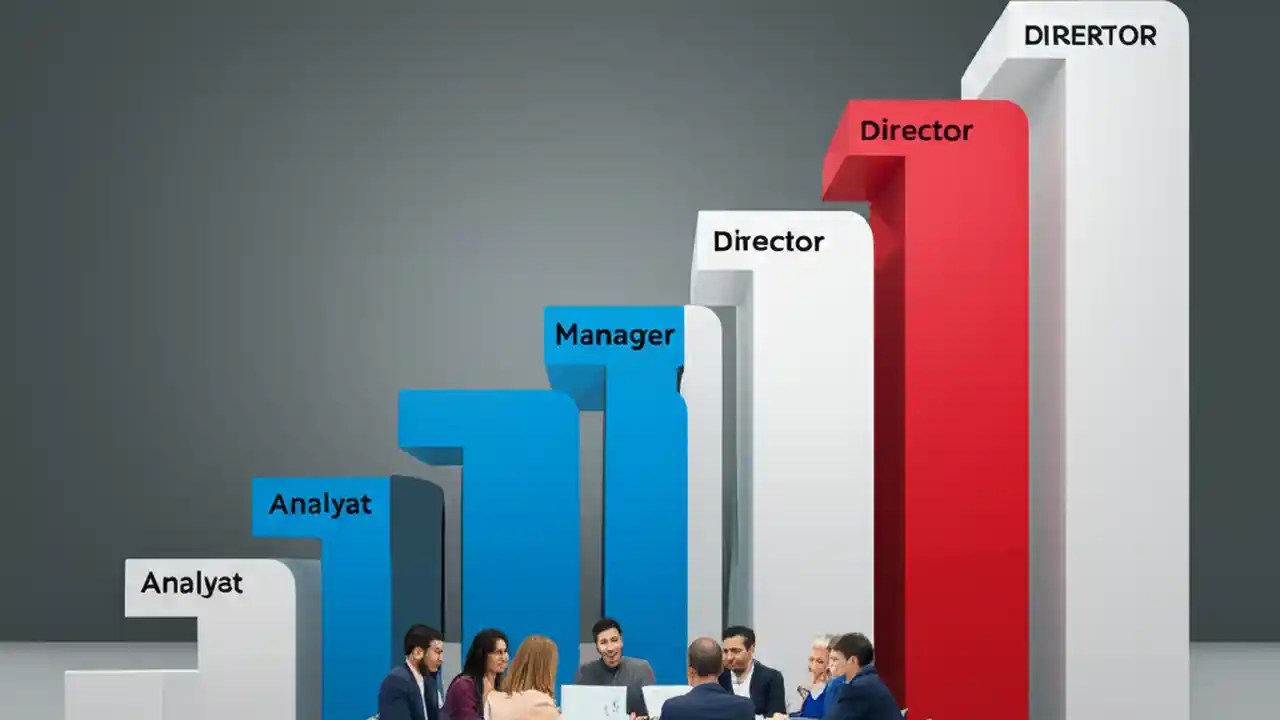 Analyat

Analyat

Manager

Director

Director

DIRERTOR