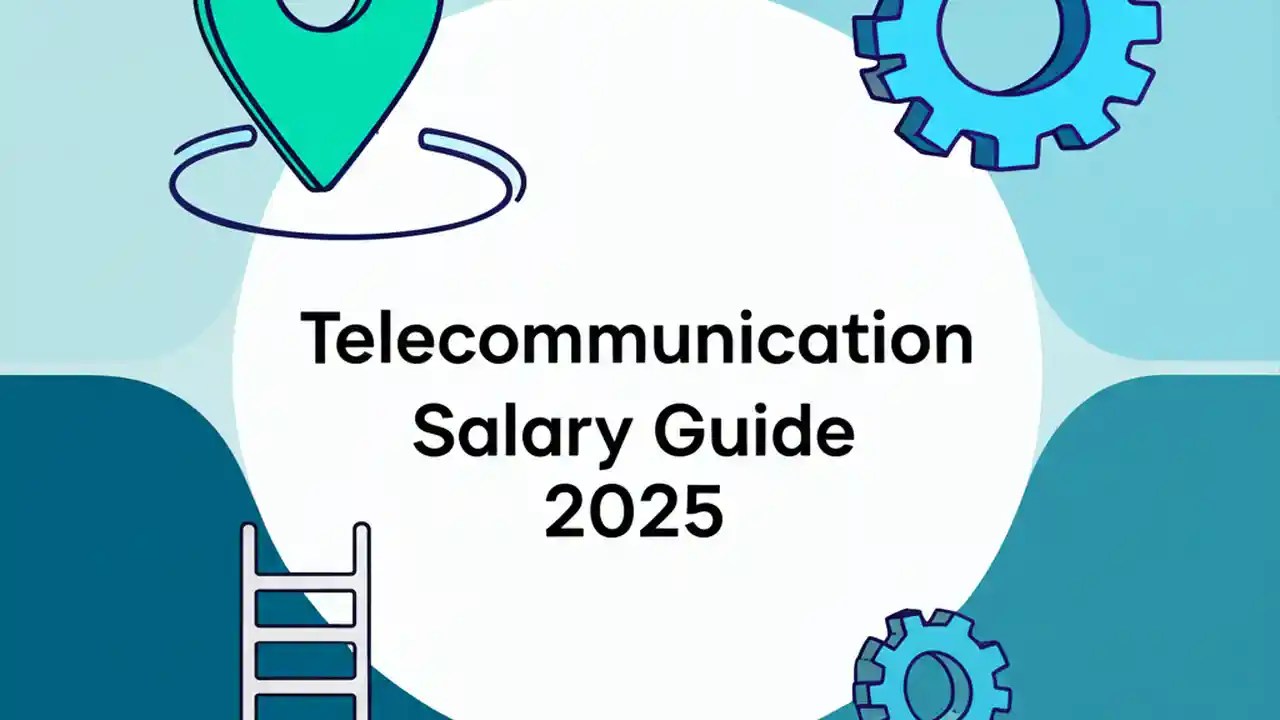 Telecommunication Salary Guide 2025