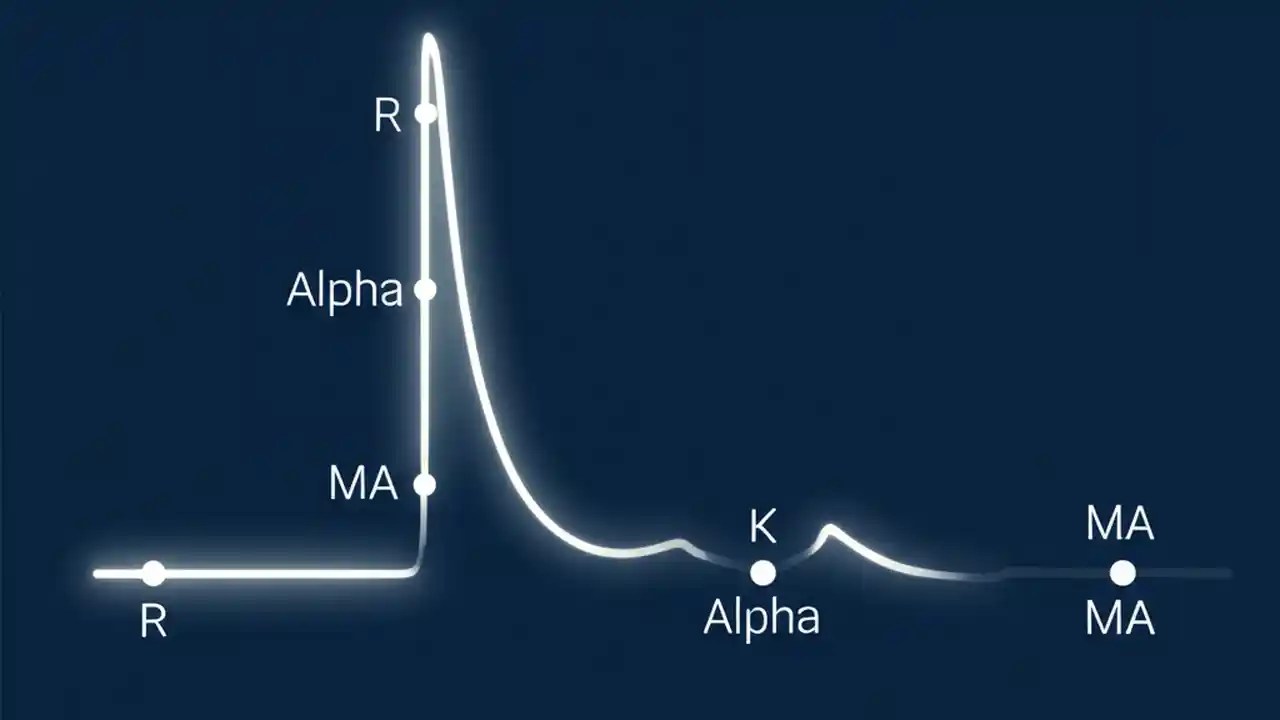 R

Alpha

MA

R

K

Alpha

MA

MA