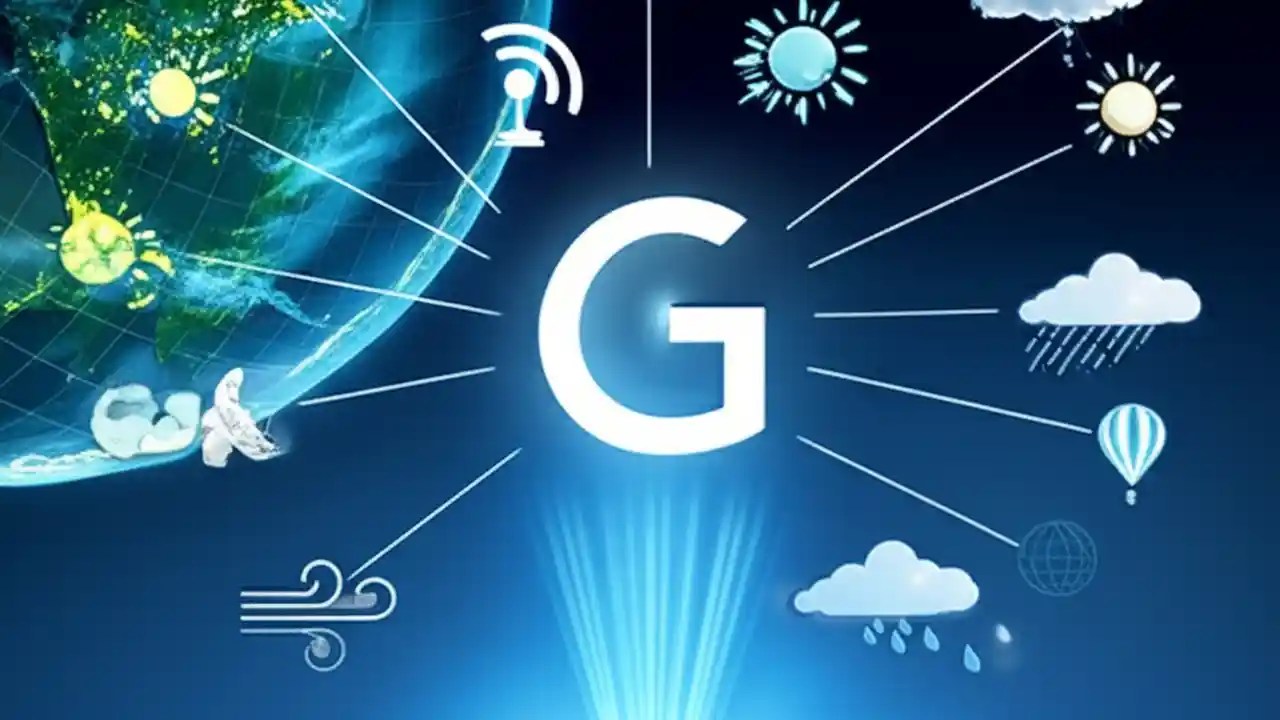 G