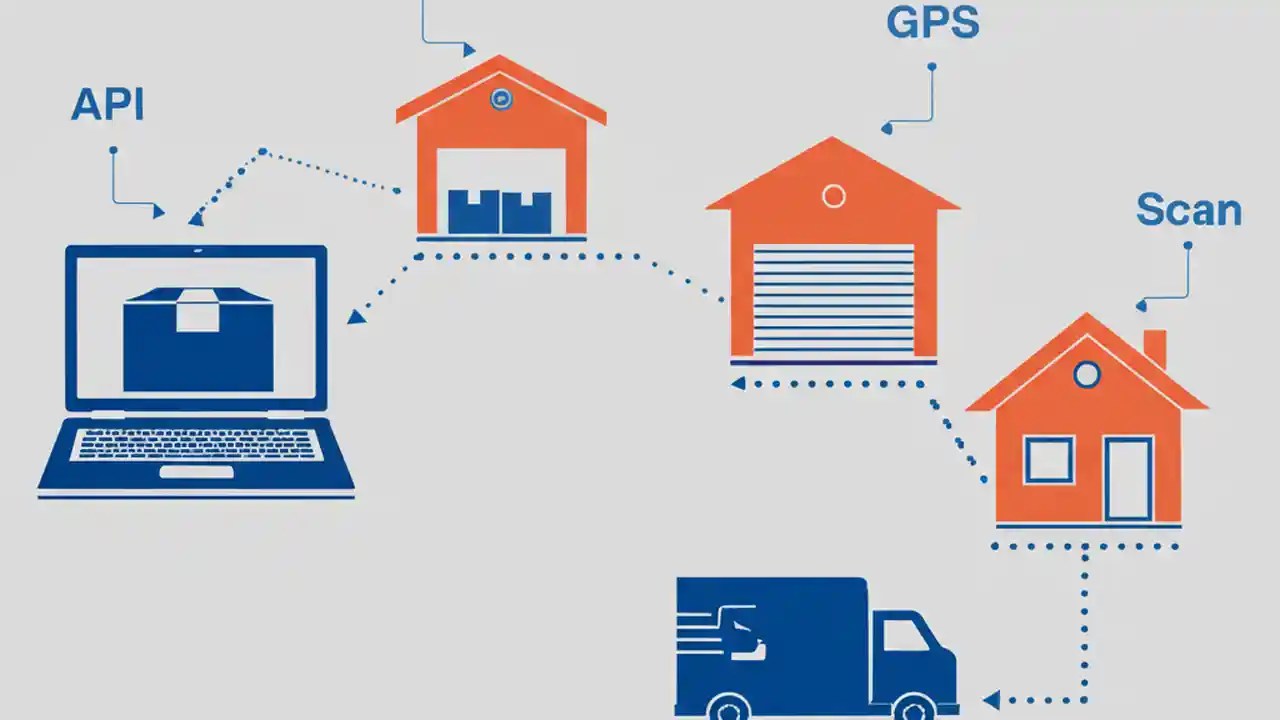 API

GPS

Scan