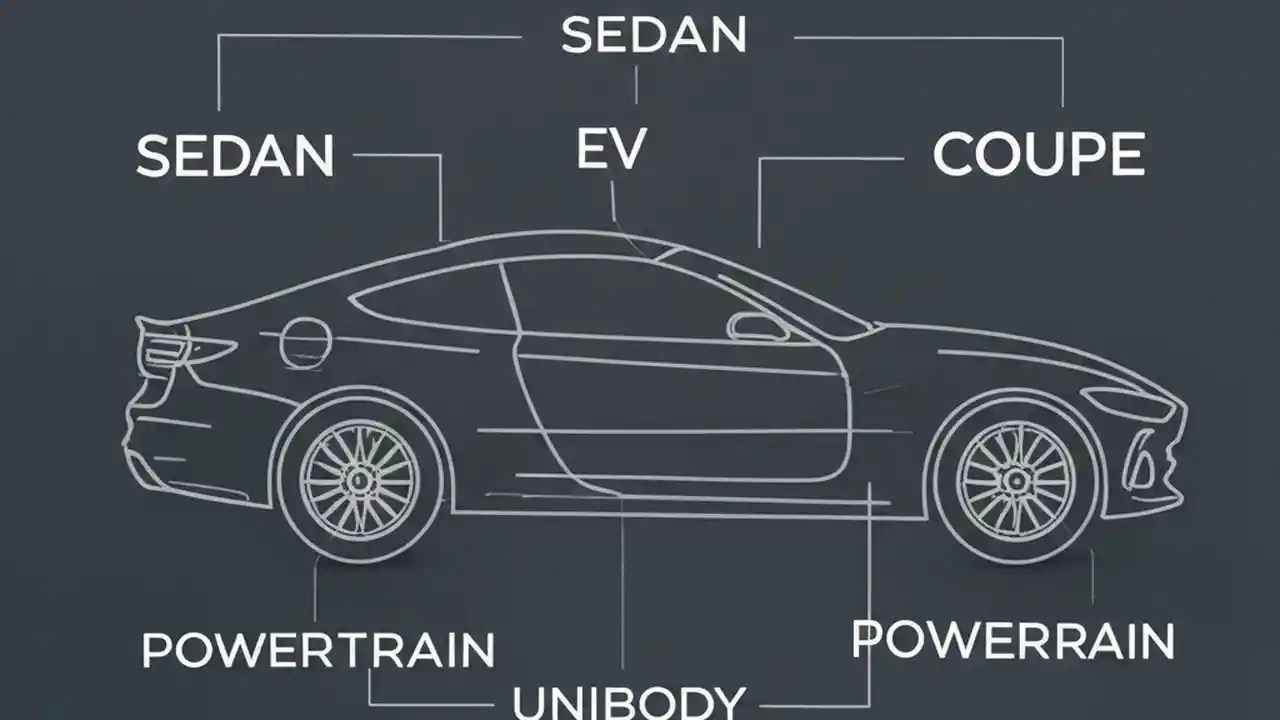 SEDAN

SEDAN

EV

COUPE

POWERTRAIN

POWERRAIN

UNIBODY