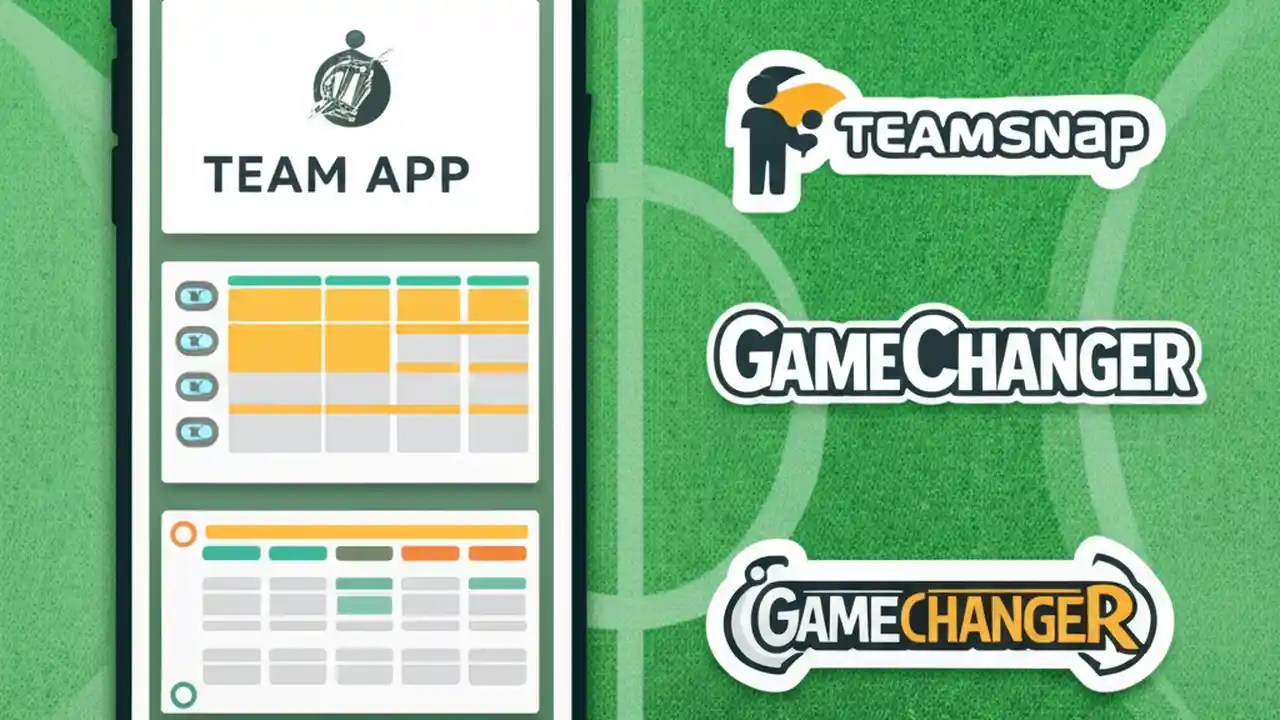 TEAM APP

TEAMSNAP

GAMECHANGER

GAMECHANGER