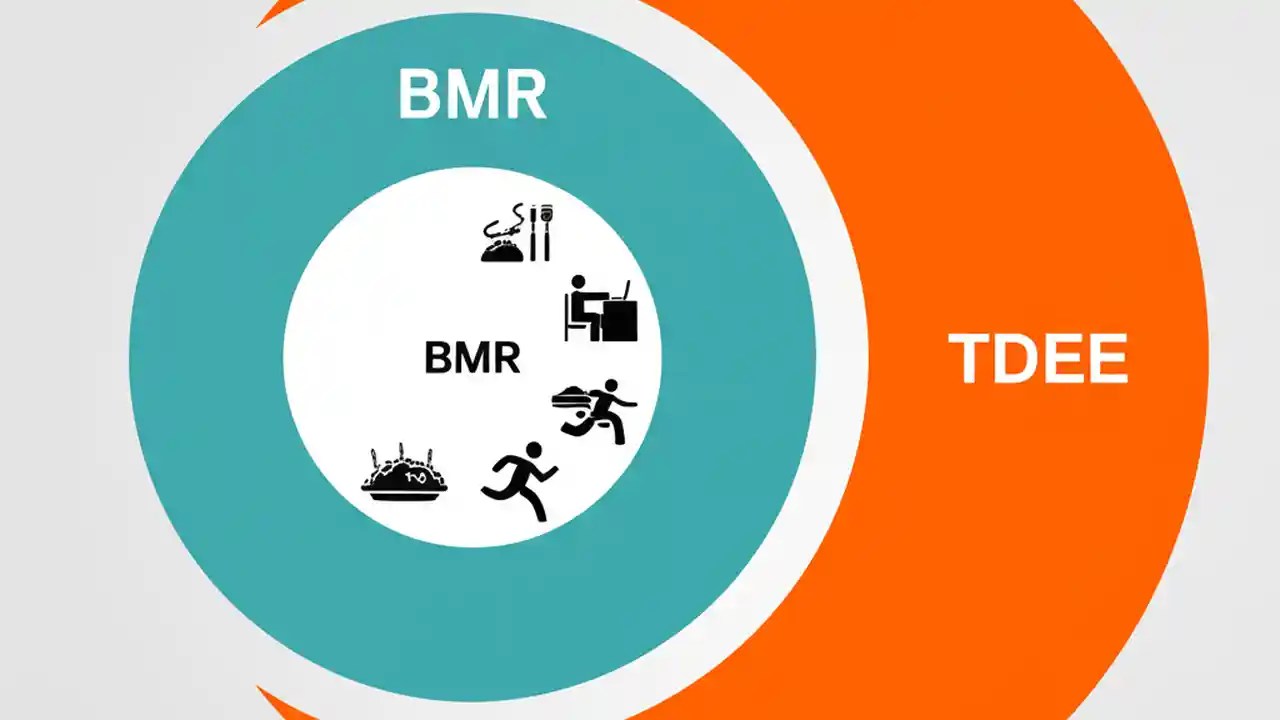 BMR

BMR

TDEE