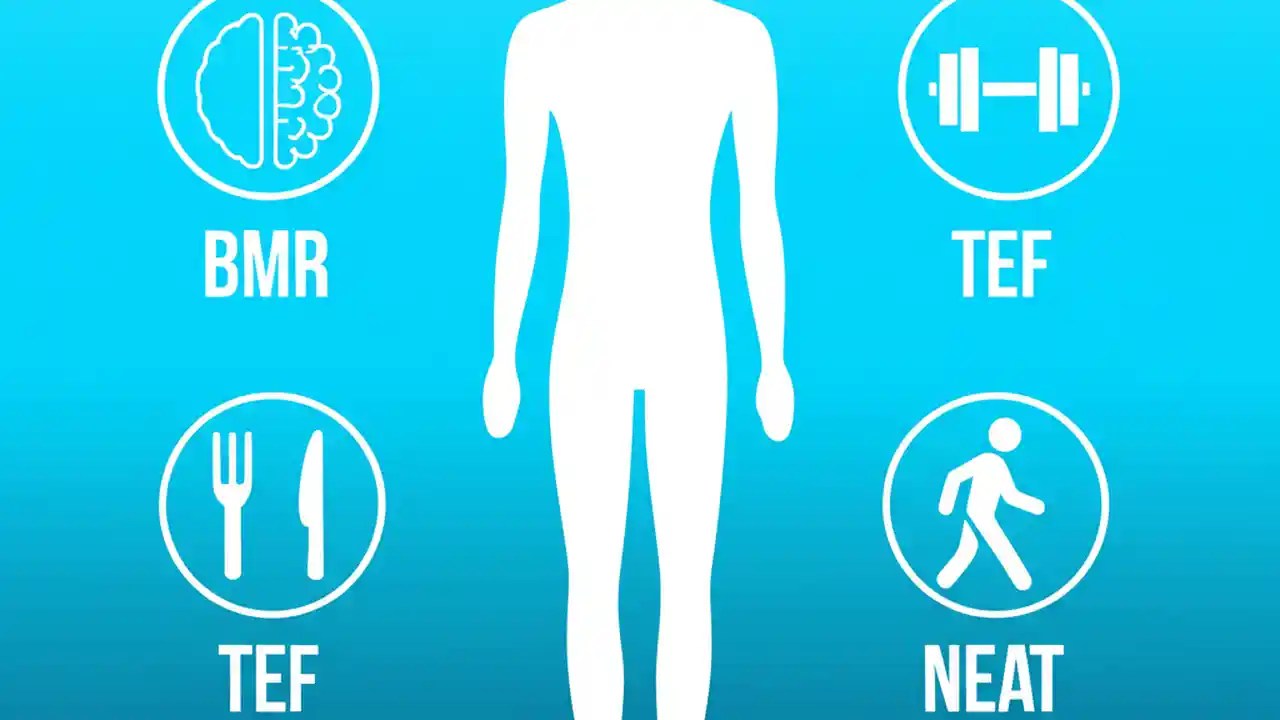 BMR

TEF

TEF

NEAT