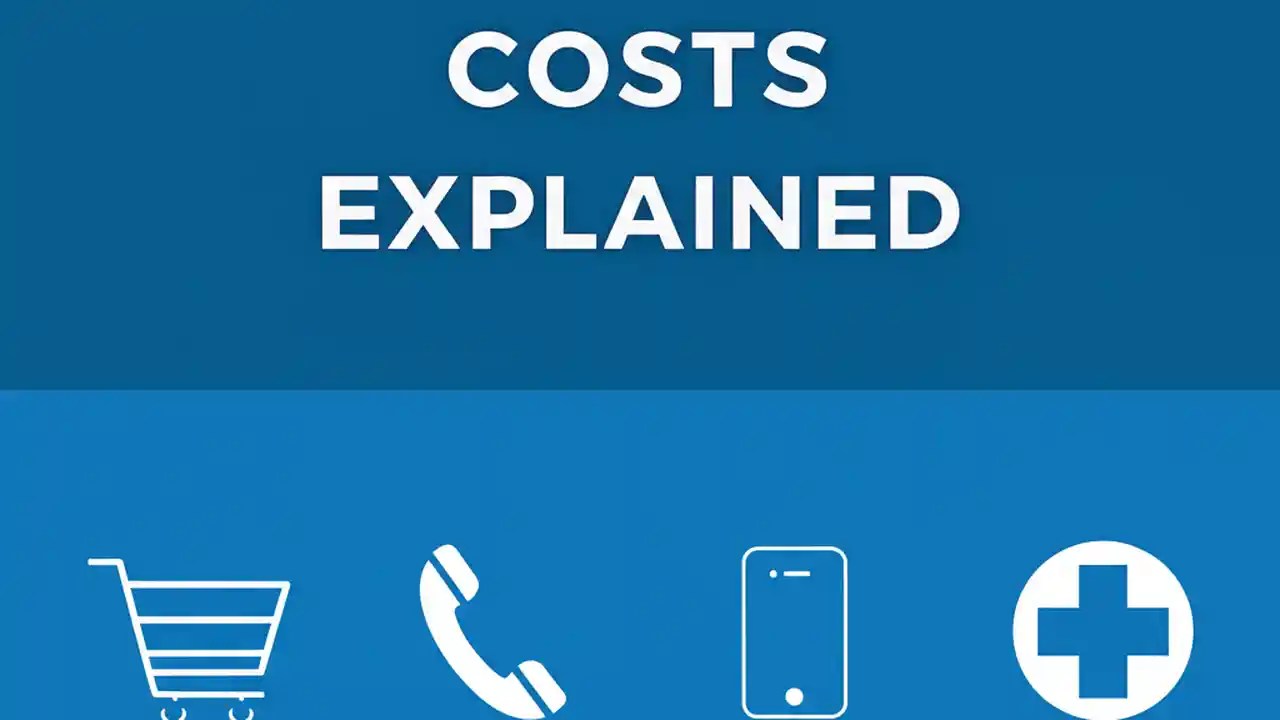 COSTS
EXPLAINED