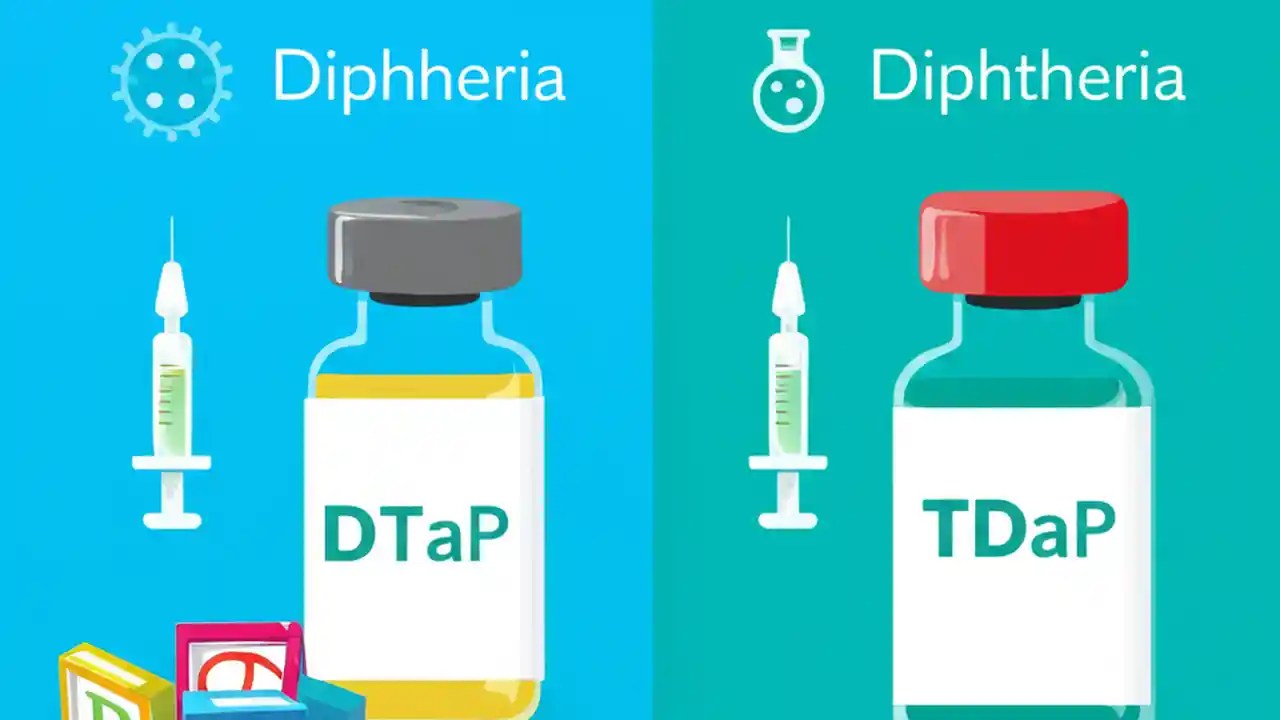 Diphheria

DTaP

Diphtheria

TDaP