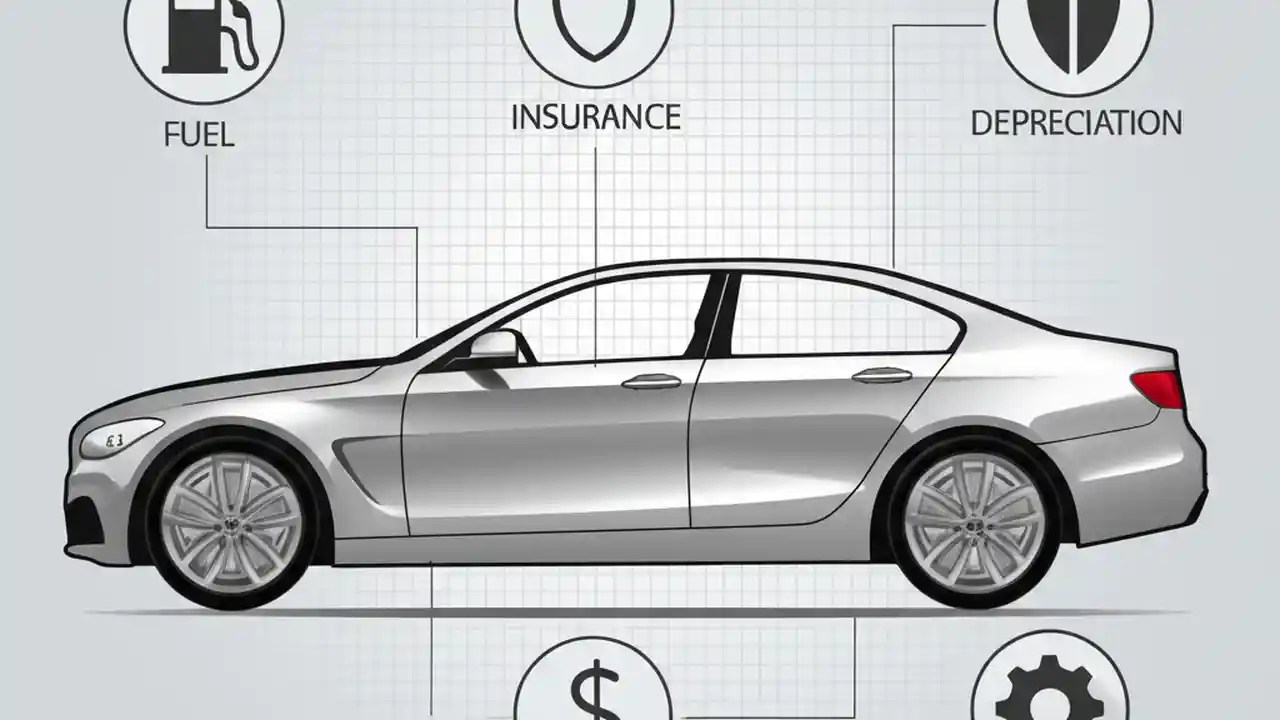 FUEL

INSURANCE

DEPRECIATION

$