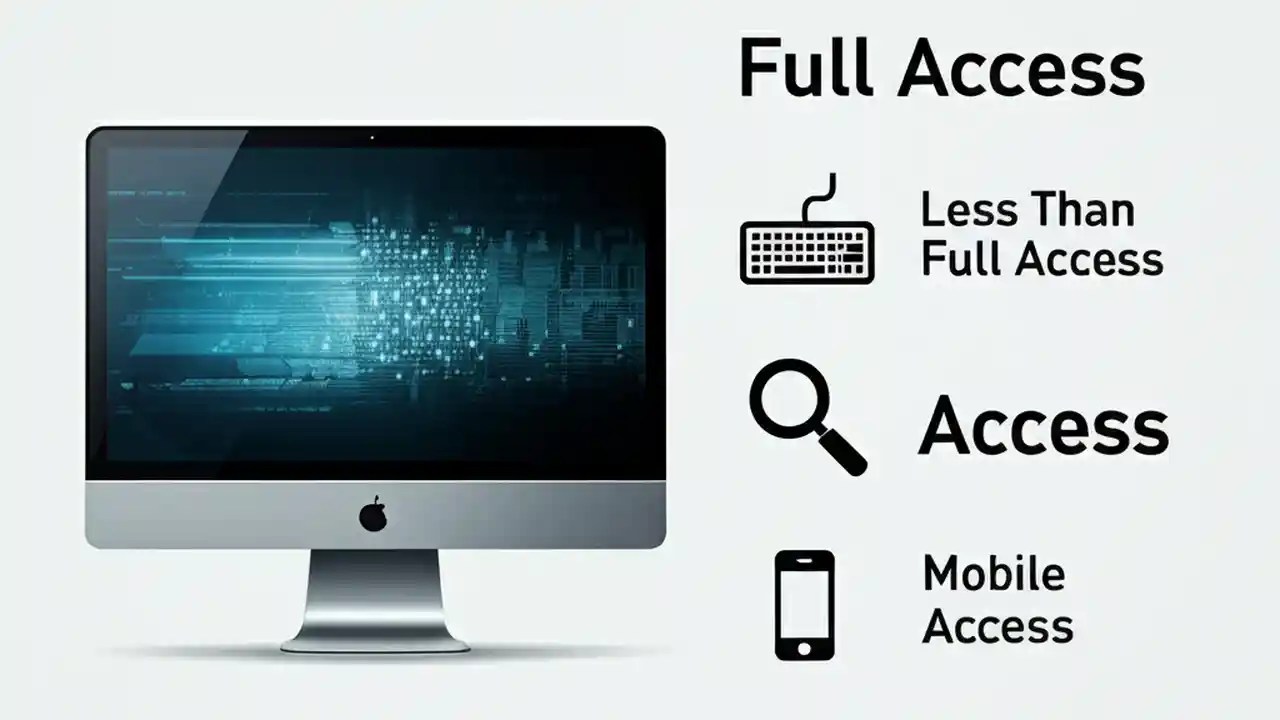 Full Access

Less Than Full Access

Access

Mobile Access