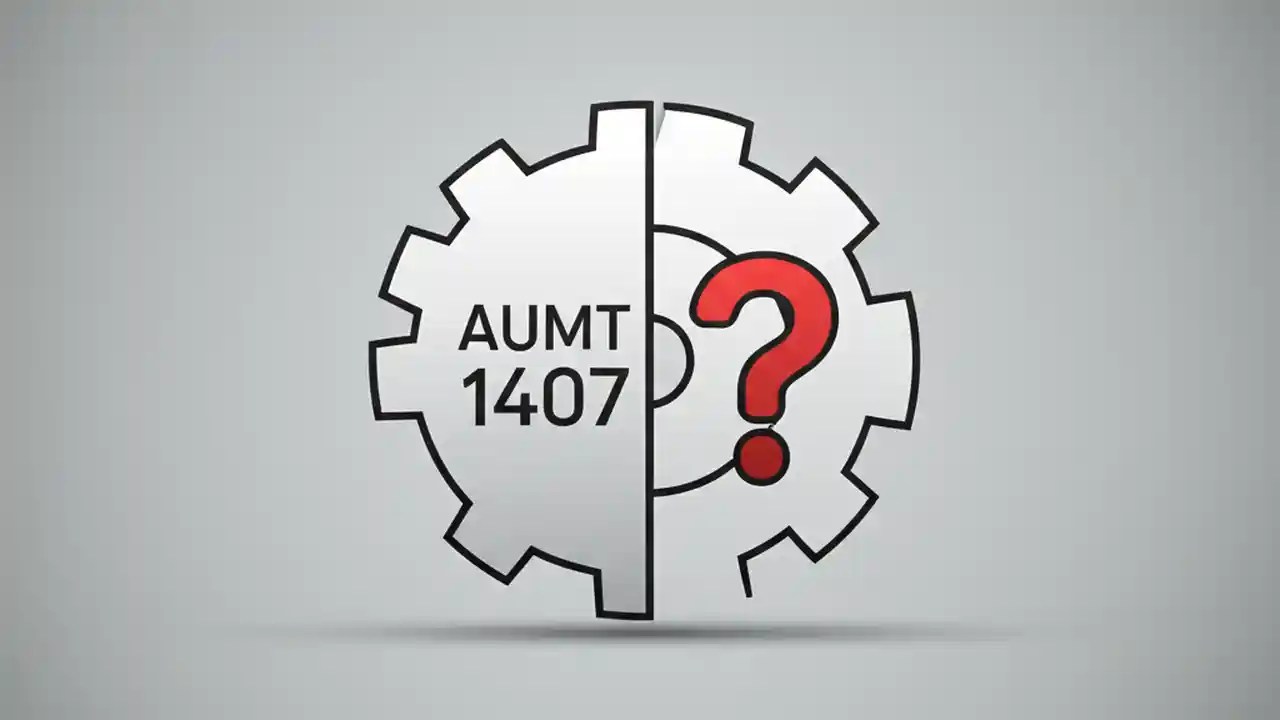 AUMT 1407

?