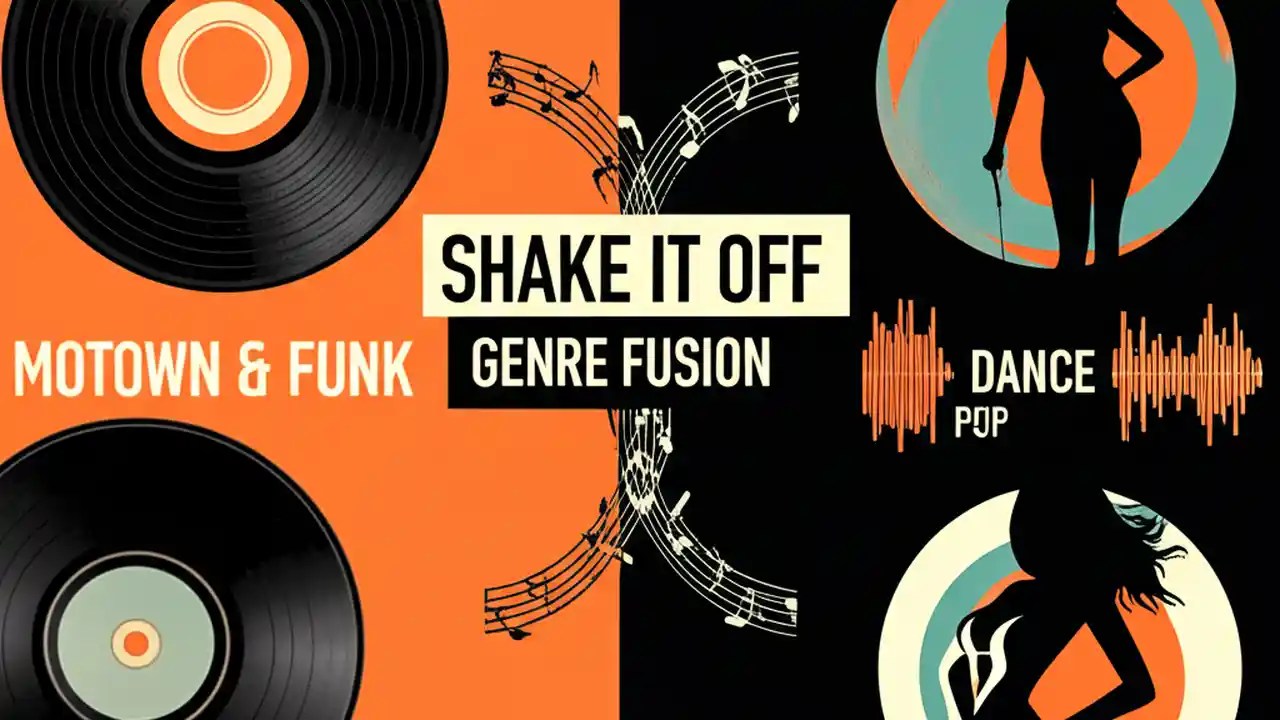 SHAKE IT OFF
GENRE FUSION

MOTOWN & FUNK

DANCE
POP