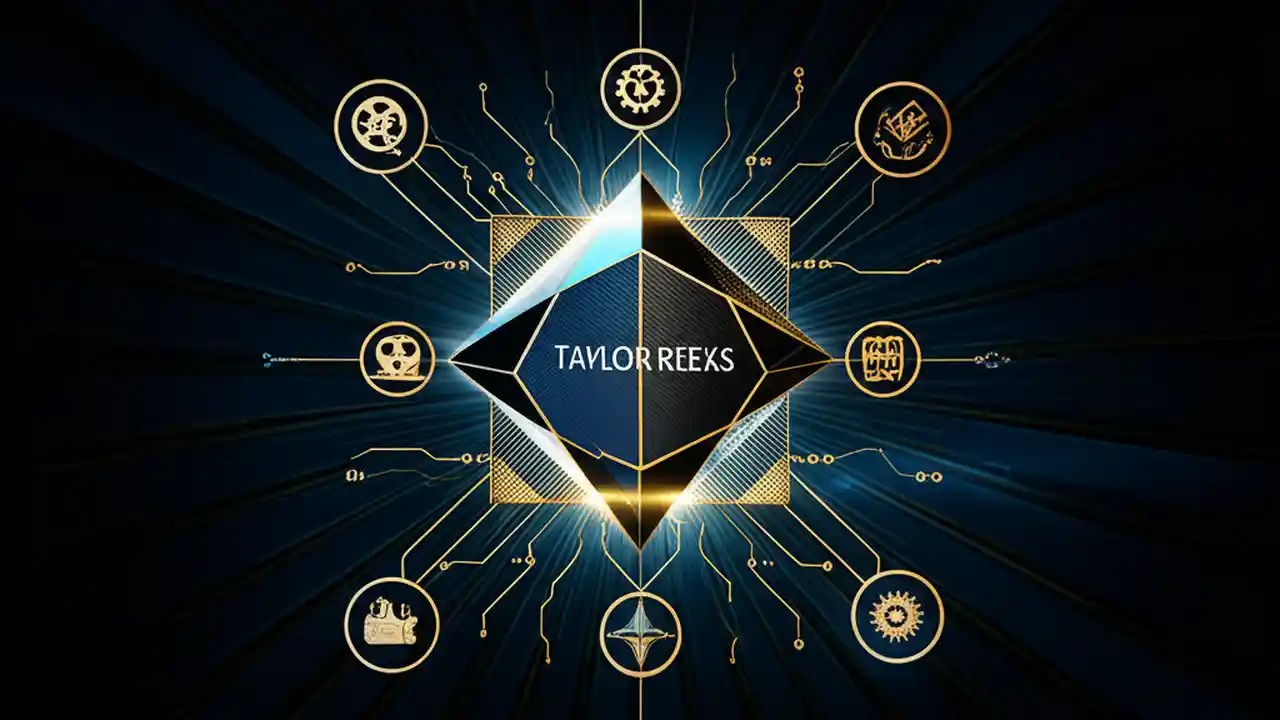 TAVLOR REEXS