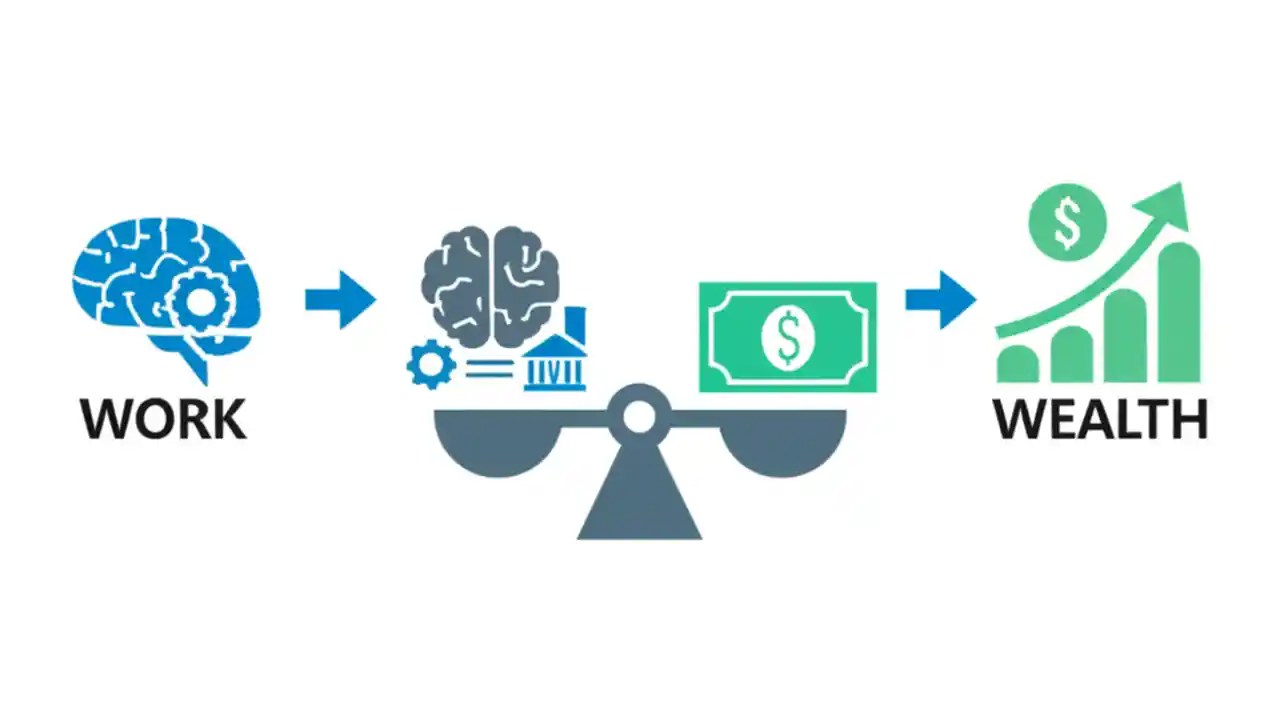 WORK

$

$

WEALTH