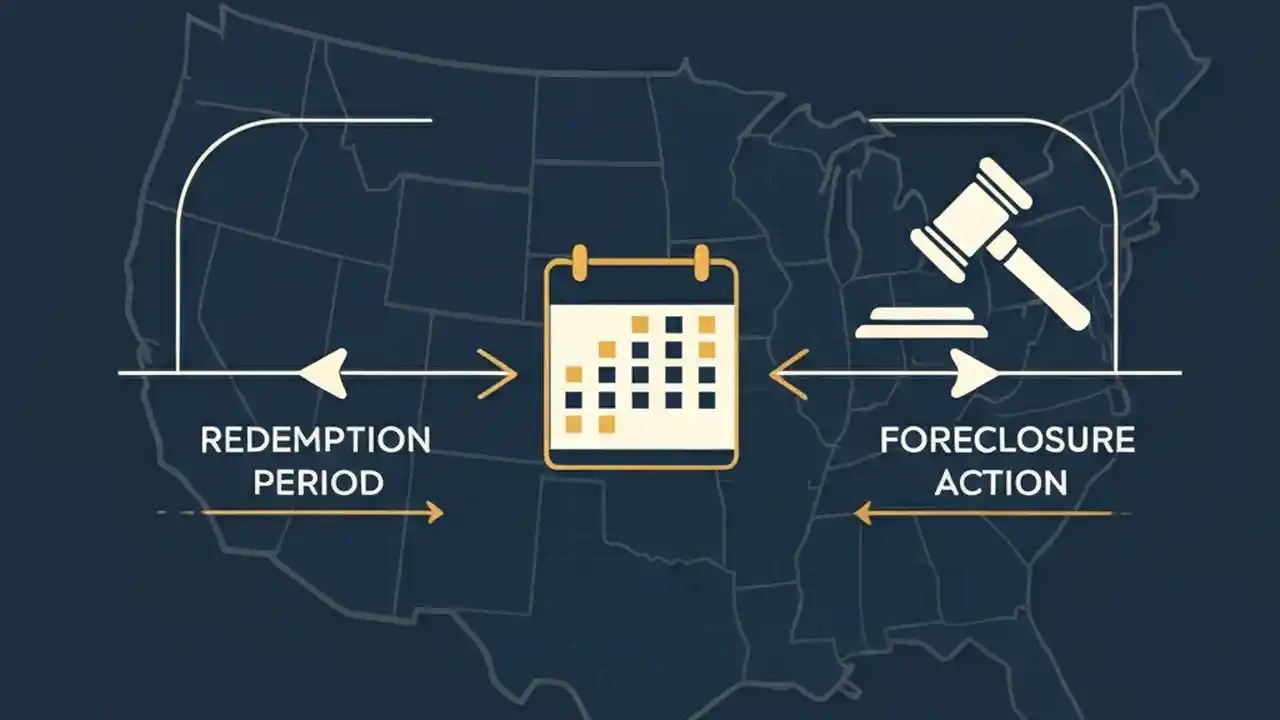 REDEMPTION PERIOD

FORECLOSURE ACTION