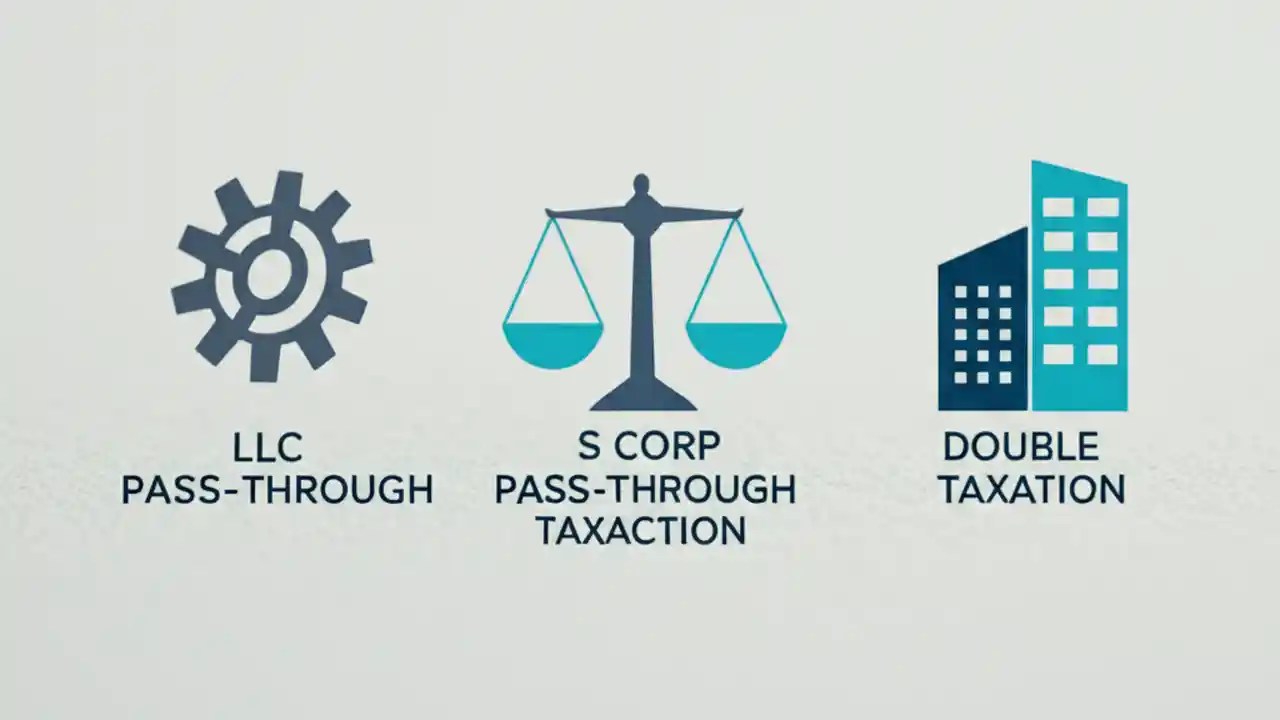 LLC
PASS-THROUGH

S CORP
PASS-THROUGH
TAXACTION

DOUBLE
TAXATION