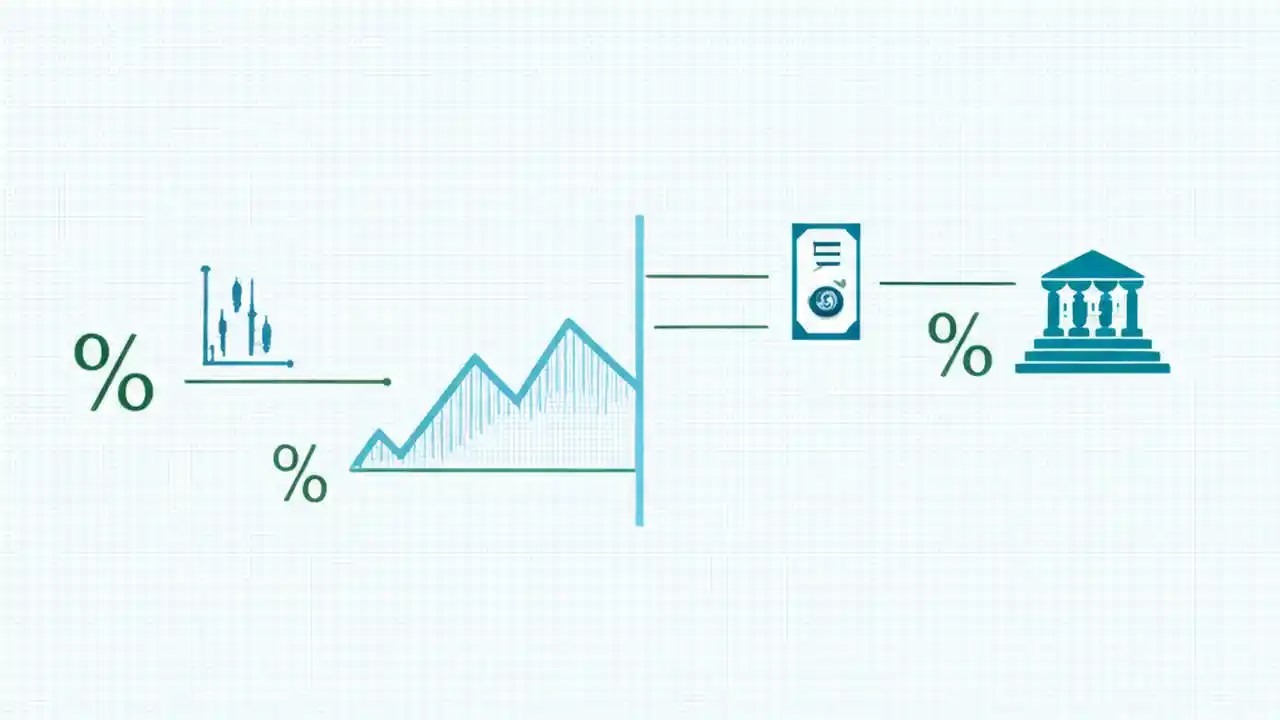 %
%
%