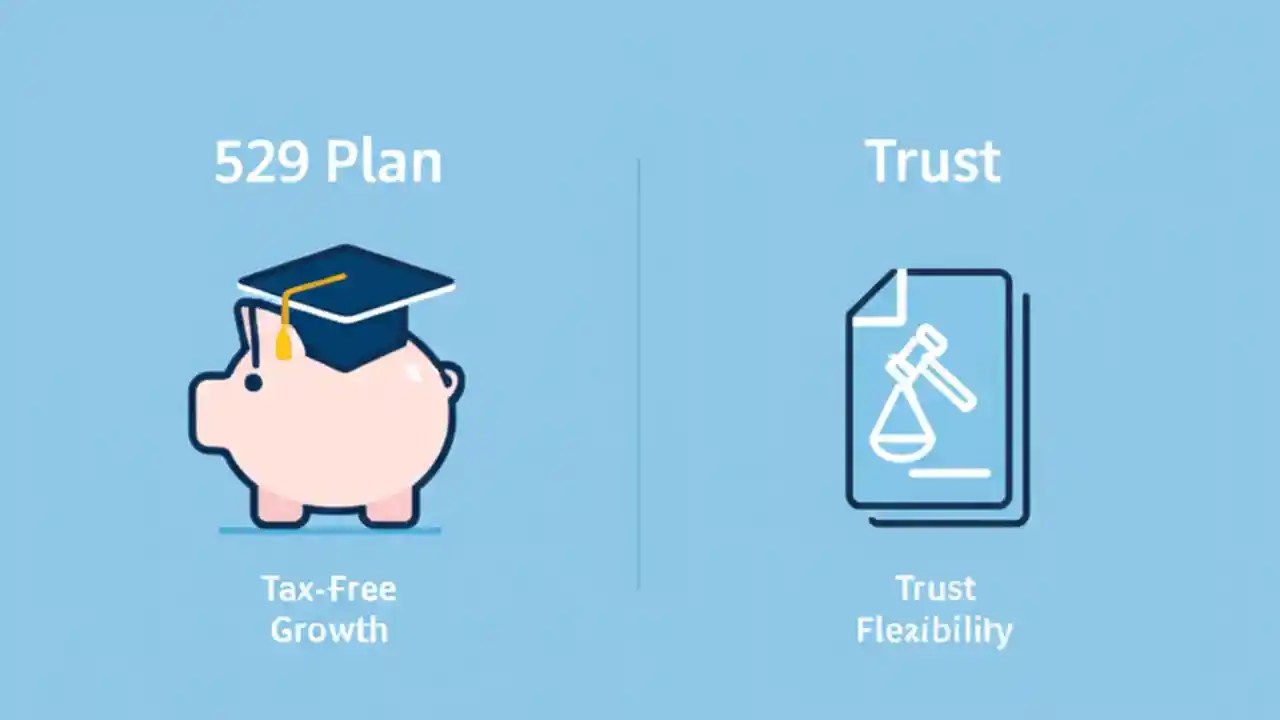 529 Plan

Tax-Free Growth

Trust

Trust Flexibility