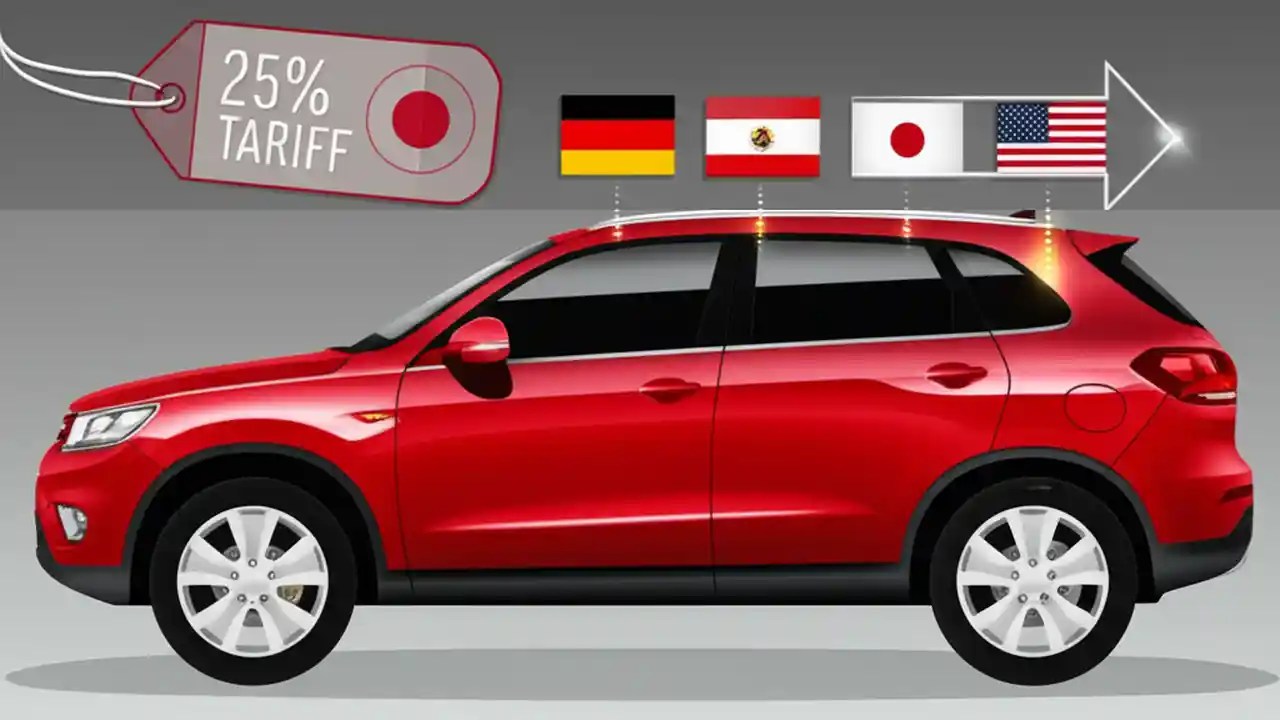 25%
TARIFF