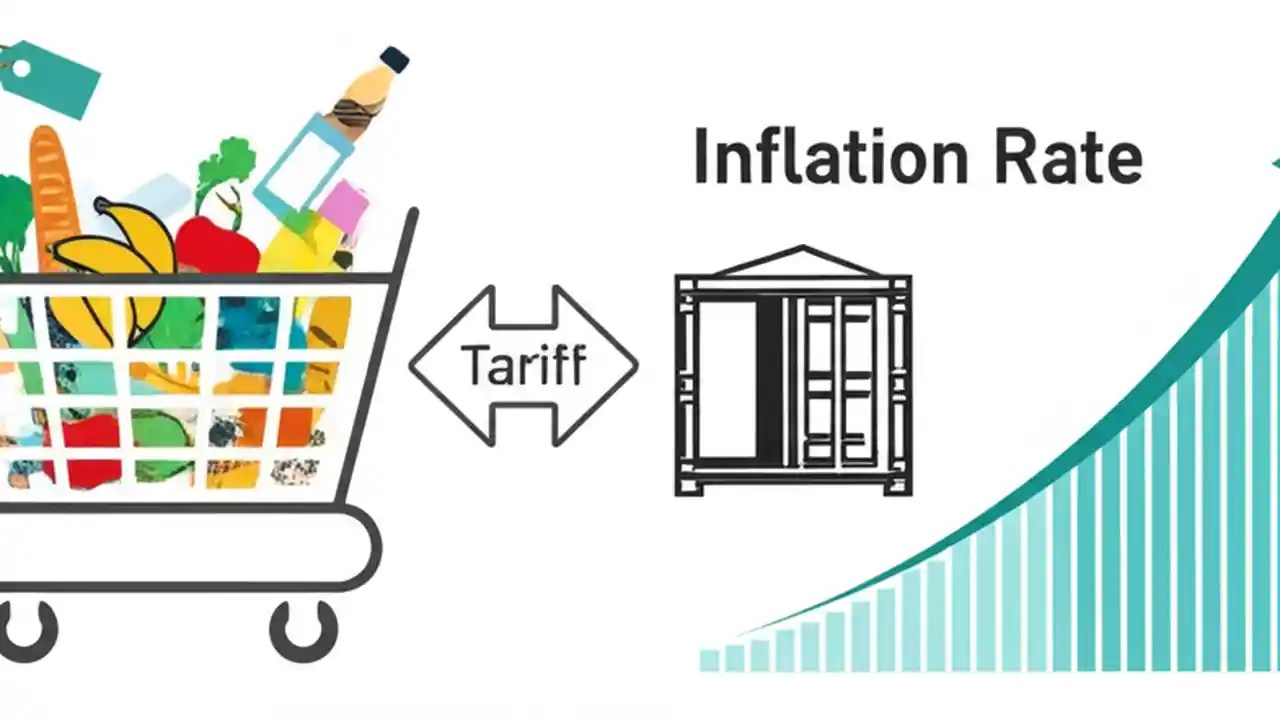 Inflation Rate

Tariff