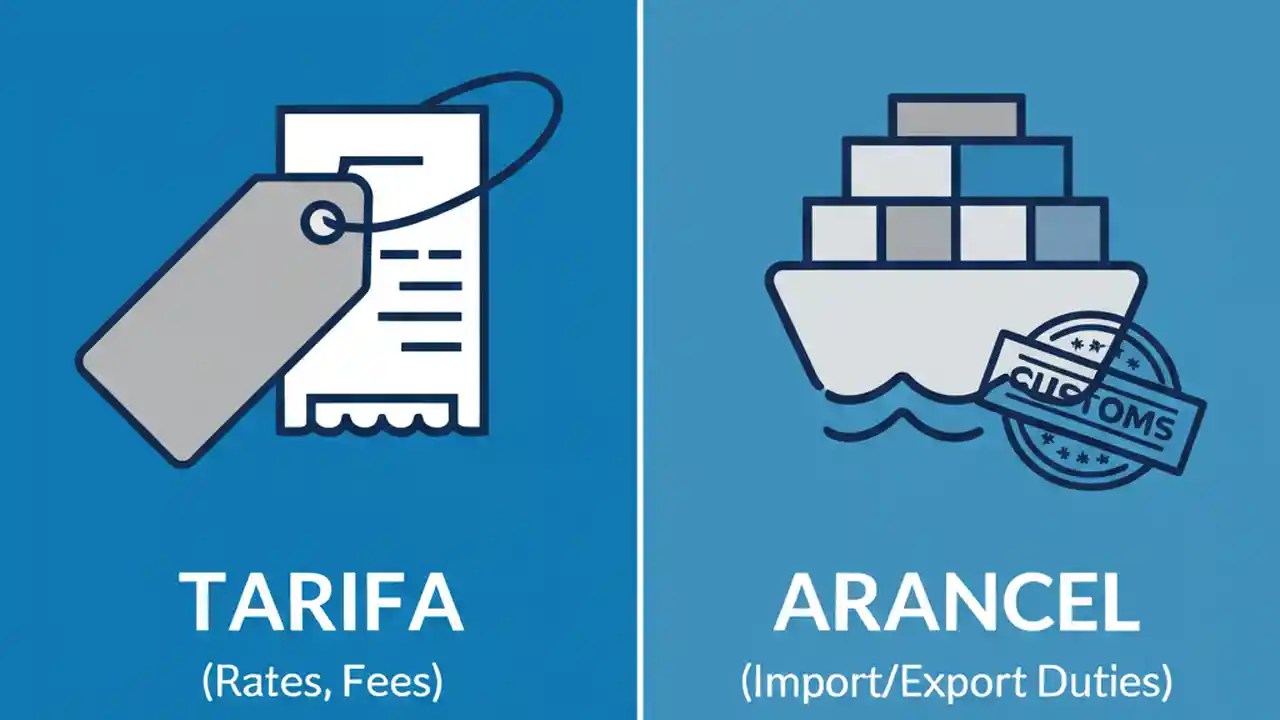 CUSTOMS

TARIFA
(Rates, Fees)

ARANCEL
(Import/Export Duties)