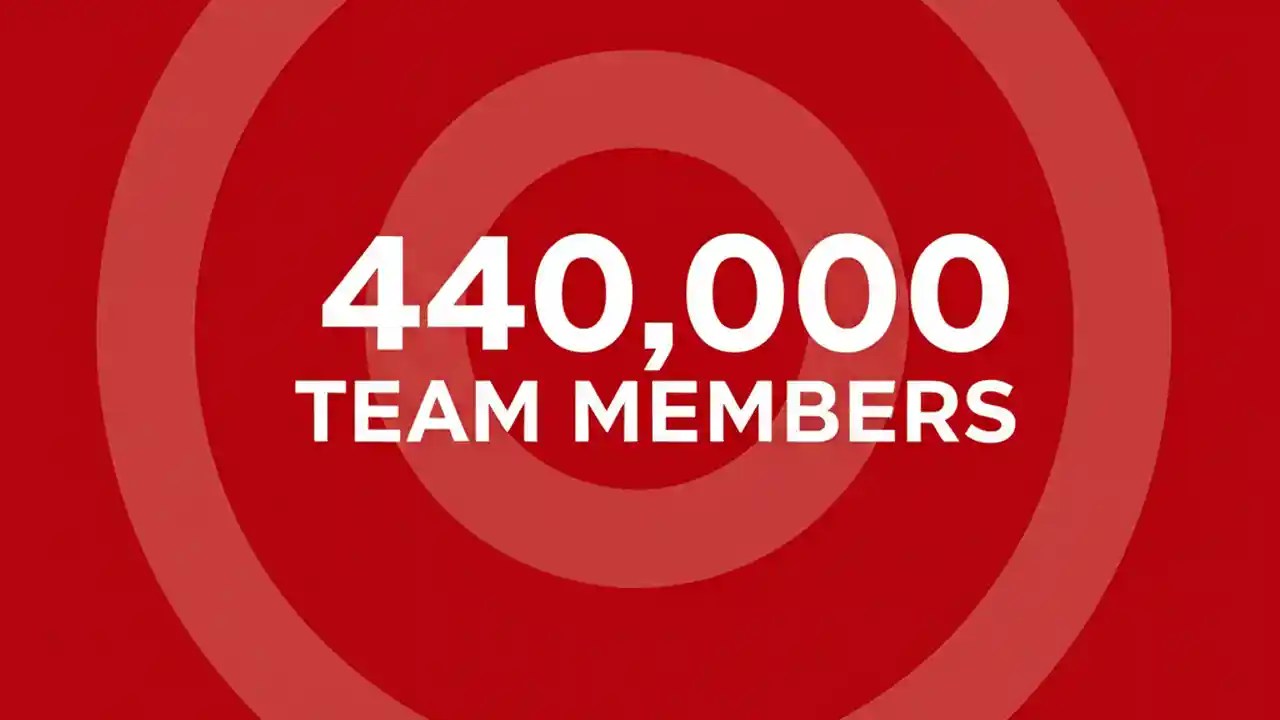 440,000
TEAM MEMBERS