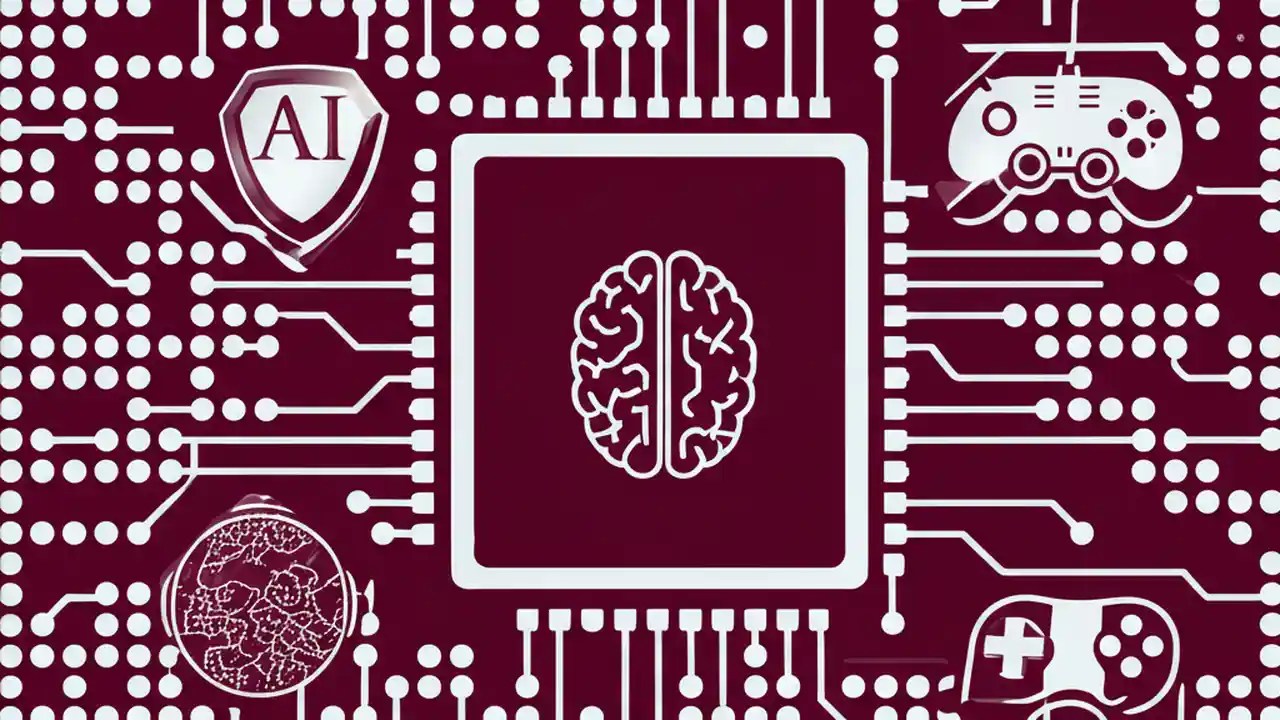 AI