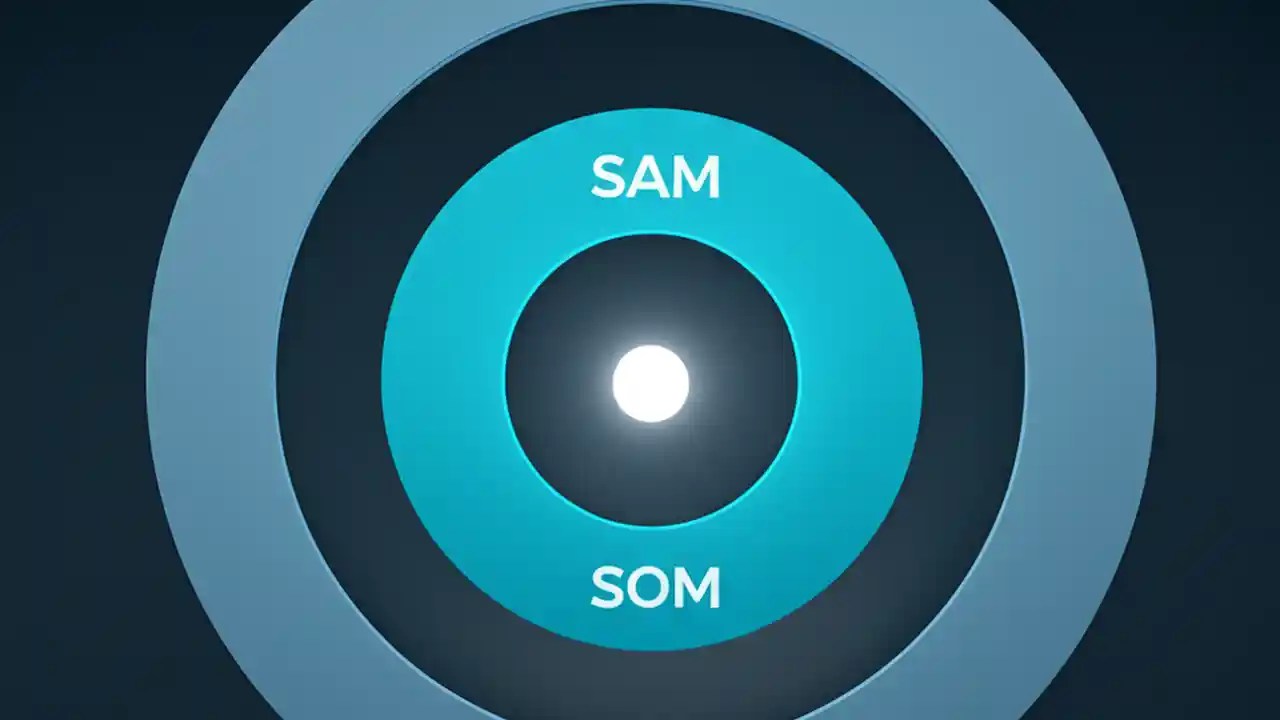 SAM

SOM