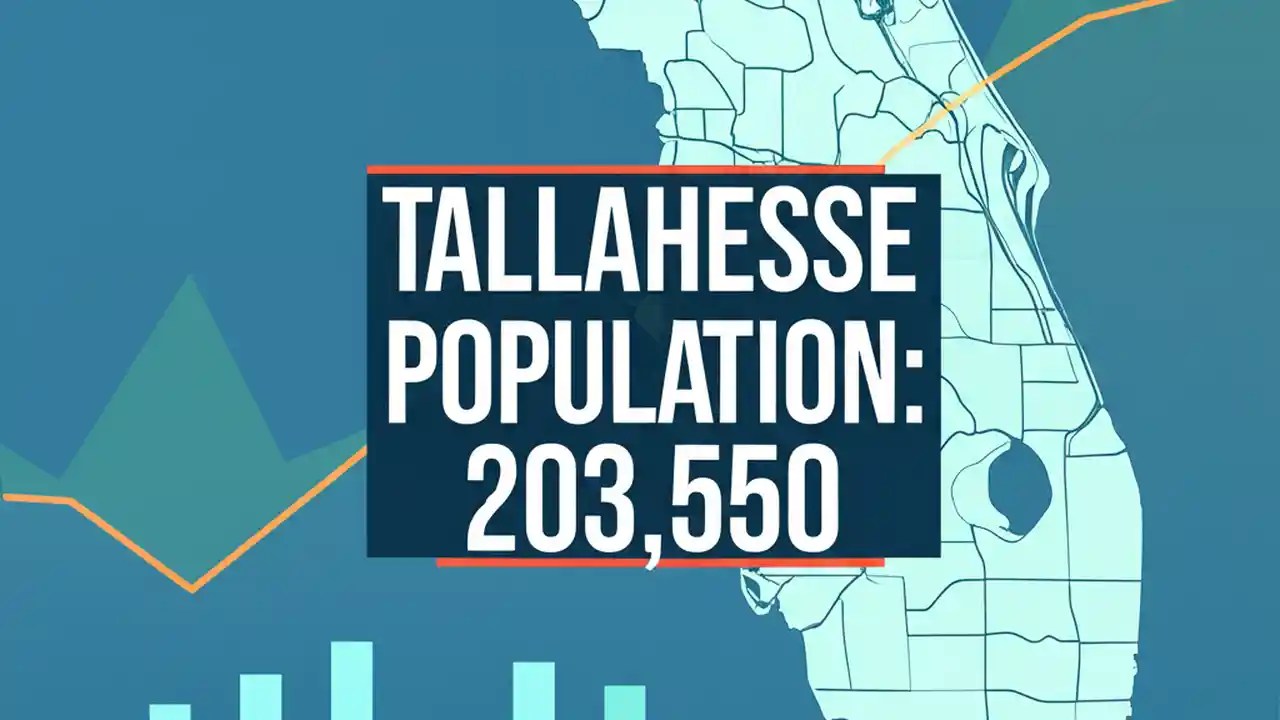 TALLAHESSE POPULATION: 203,550