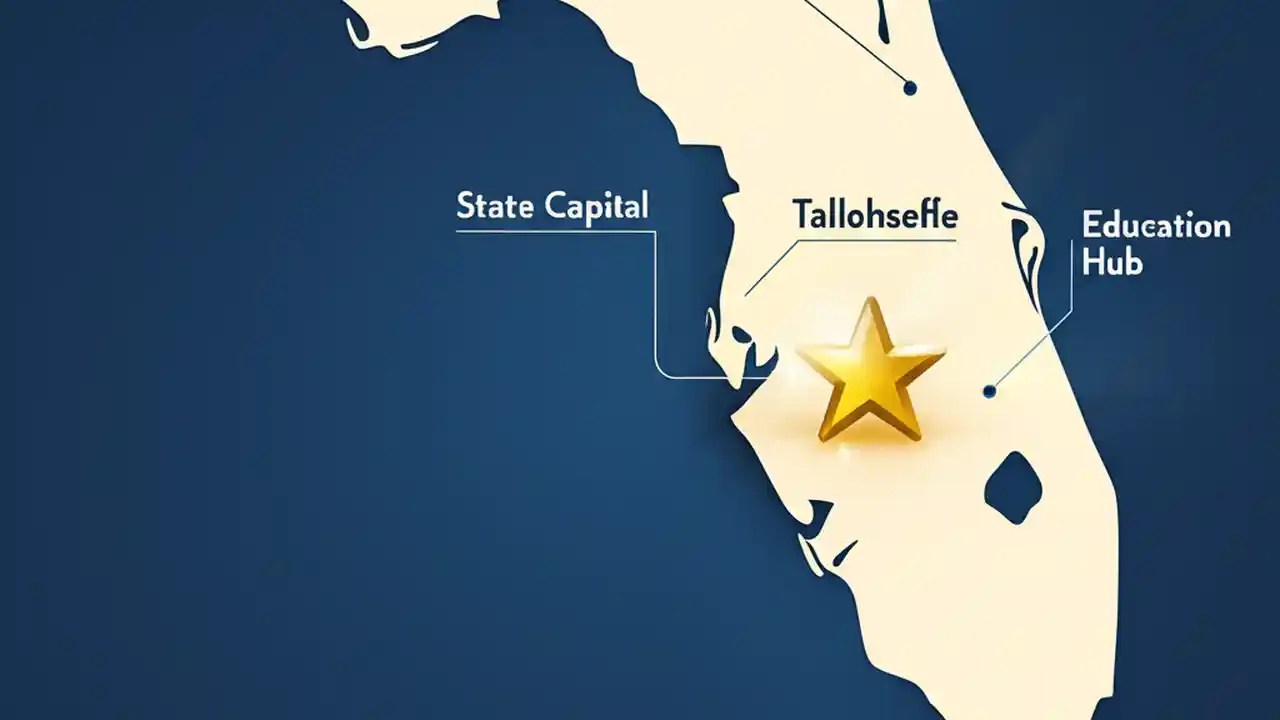 State Capital

Tallohseffe

Education Hub