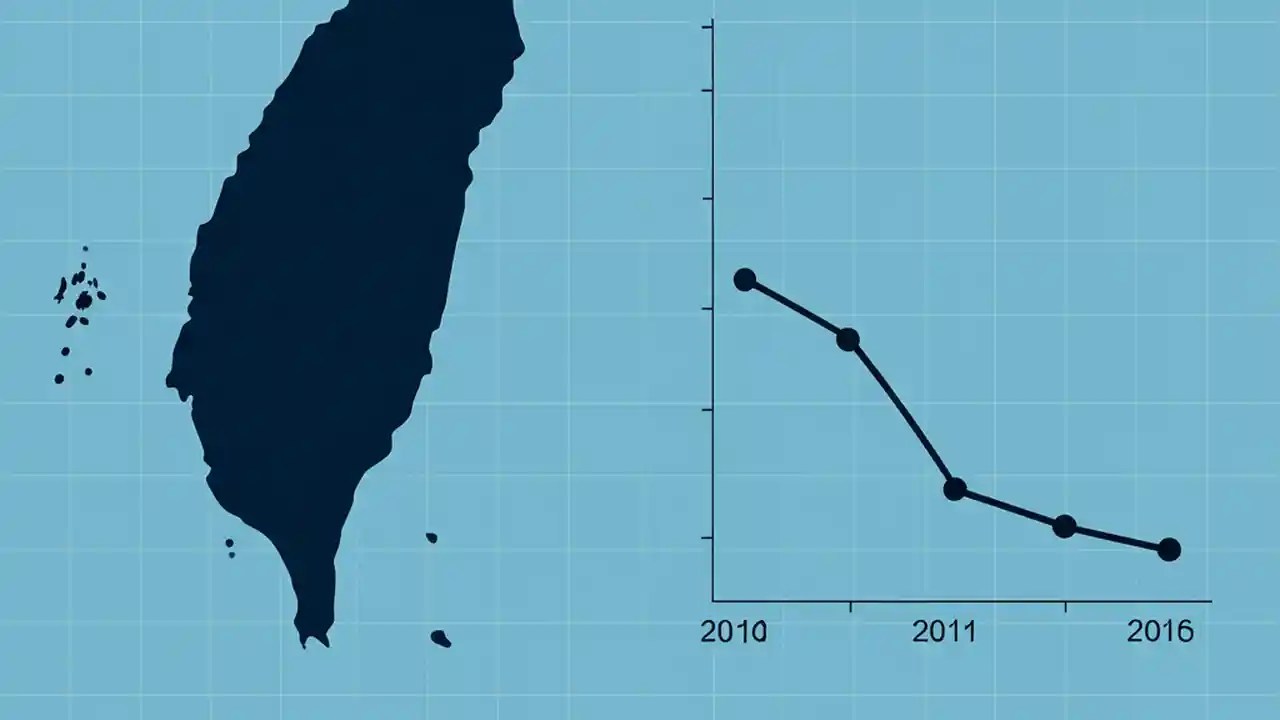 2010 2011 2016