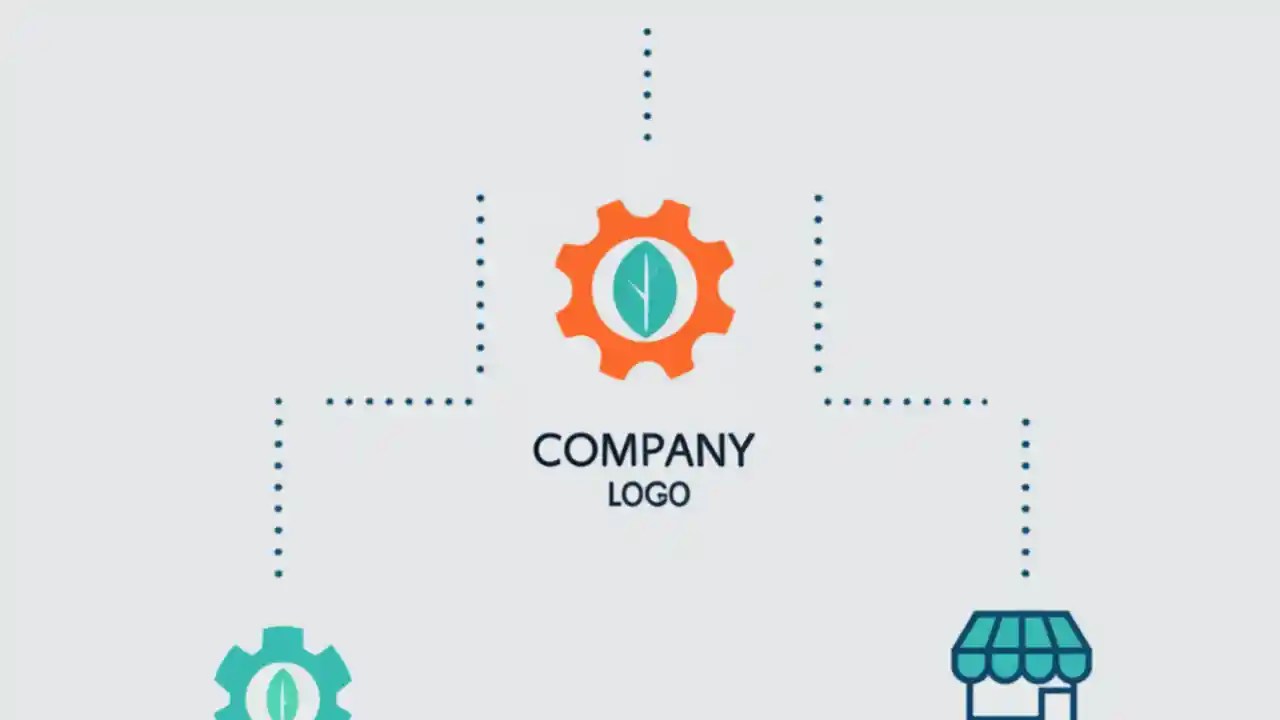 COMPANY
LOGO